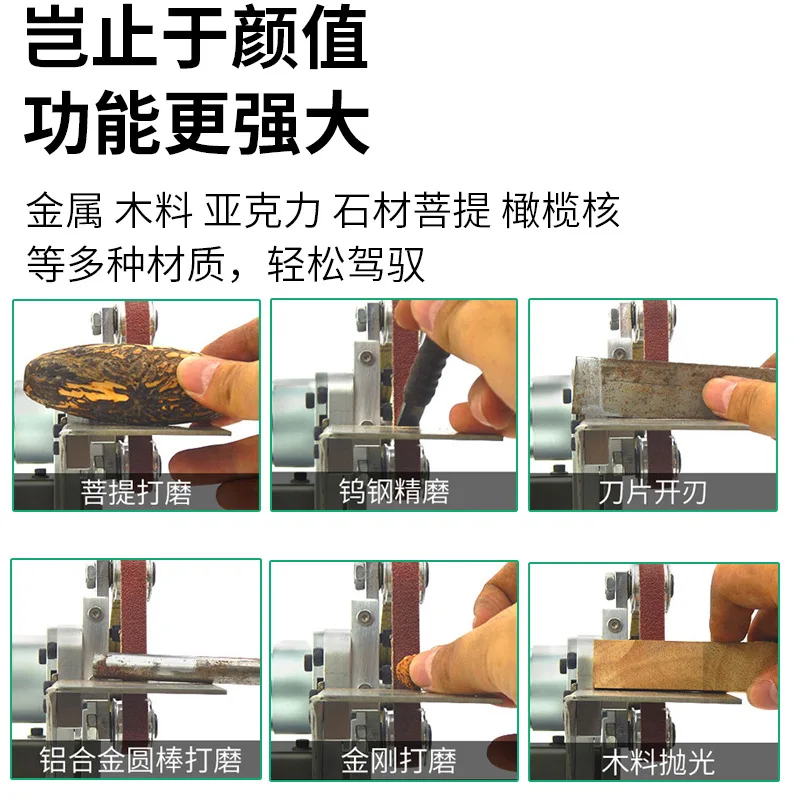 岂止于颜值
功能更强大

金属 木料 亚克力 石材菩提 橄榄核
等多种材质，轻松驾驭

菩提打磨

钨钢精磨

刀片开刃

铝合金圆棒打磨

金刚打磨

木料抛光