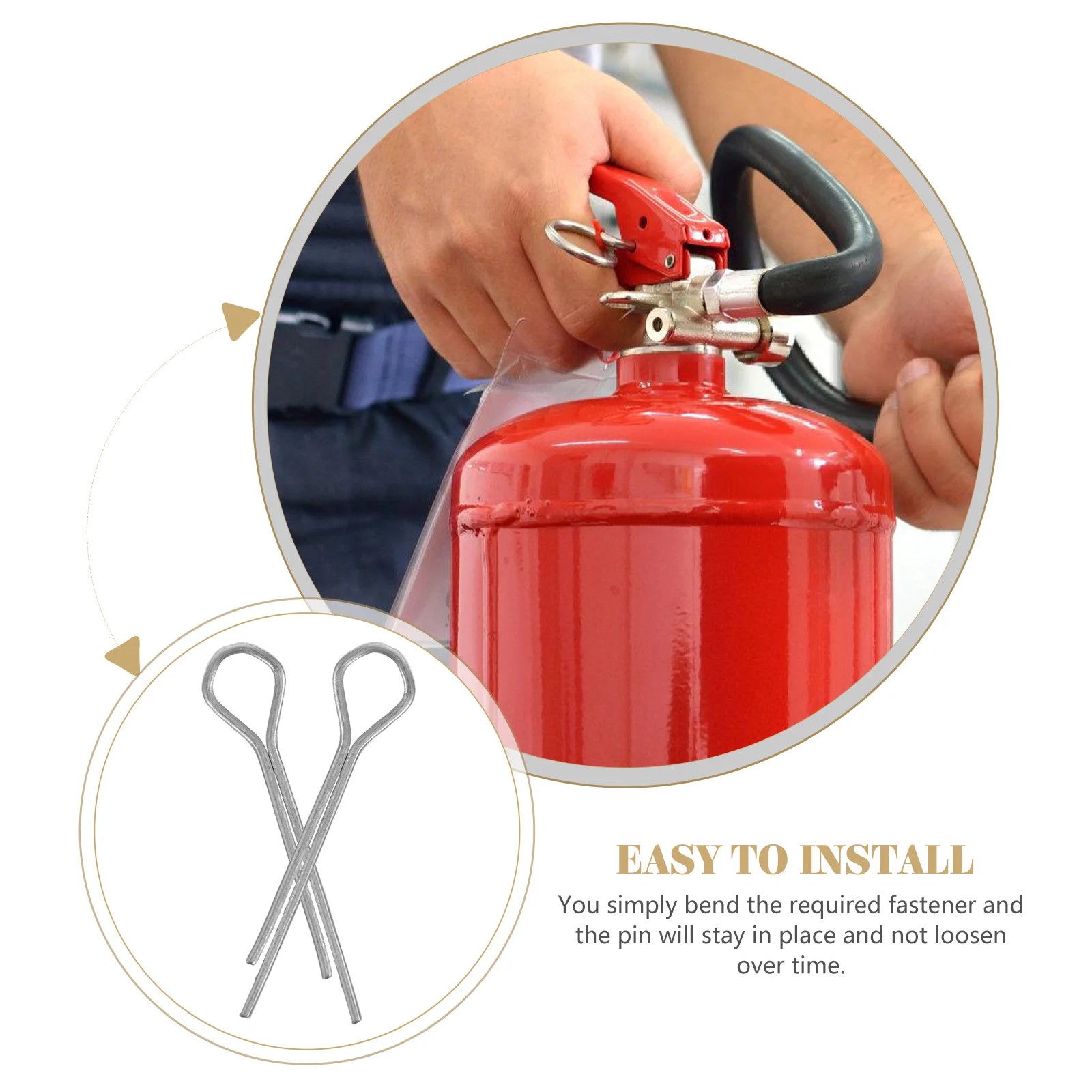 EASY TO INSTALL

You simply bend the required fastener and the pin will stay in place and not loosen over time.