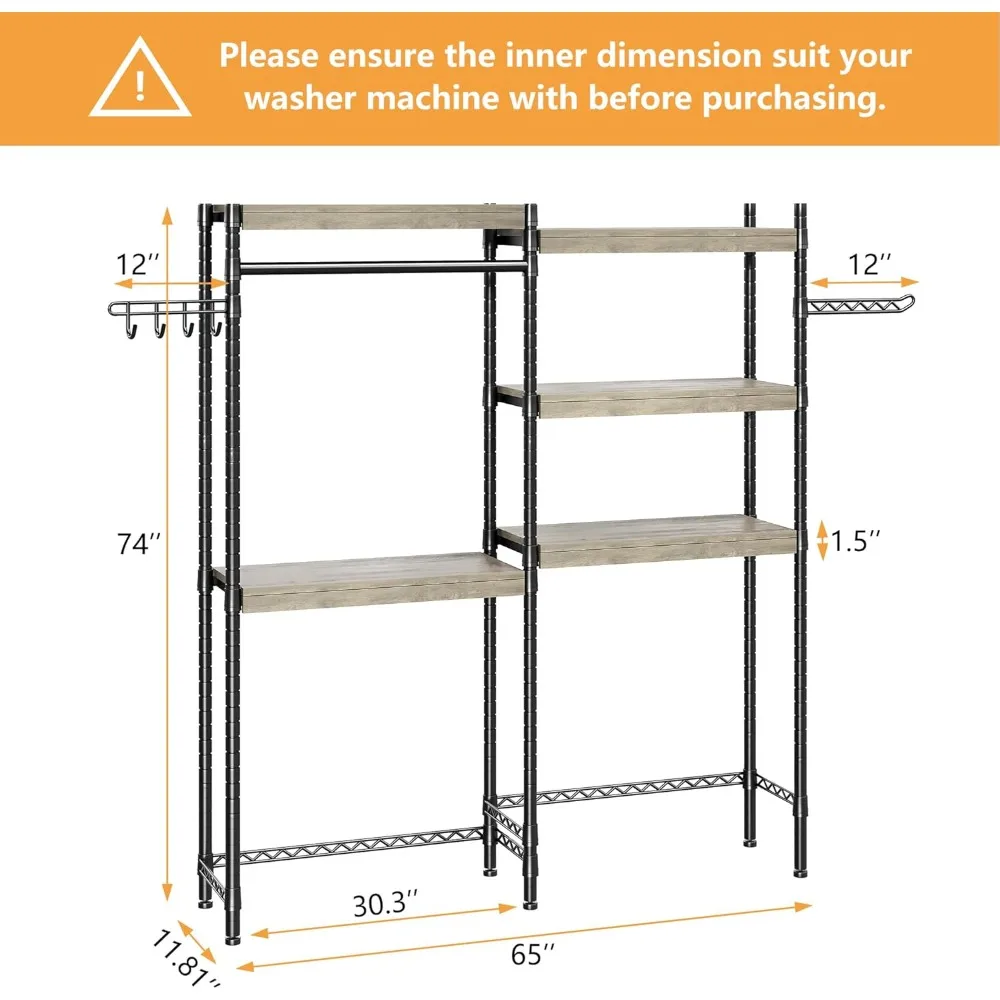 Please ensure the inner dimension suit your washer machine with before purchasing.

12''

12''

74''

1.5''

30.3''

11.81''

65''