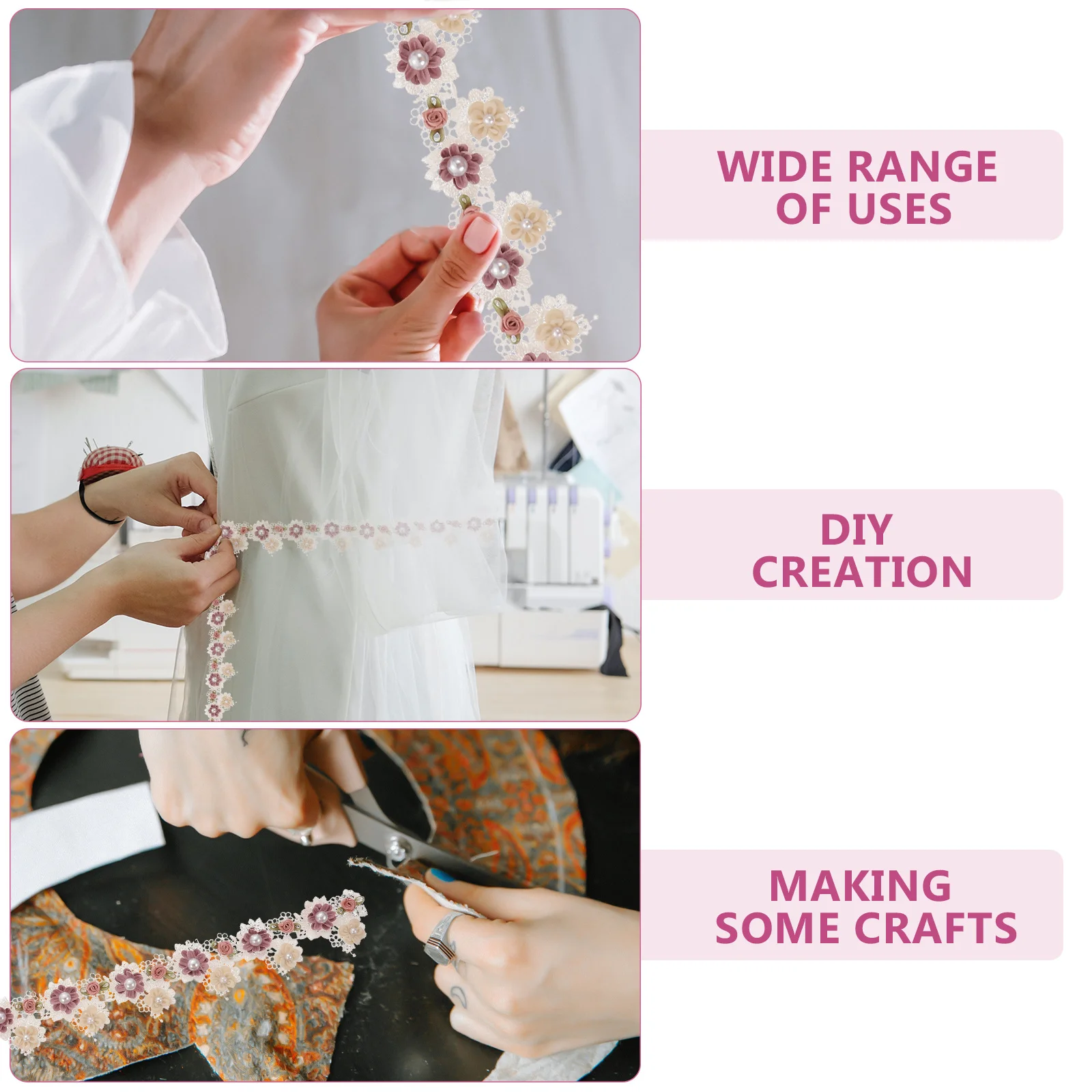 WIDE RANGE OF USES

DIY CREATION

MAKING SOME CRAFTS