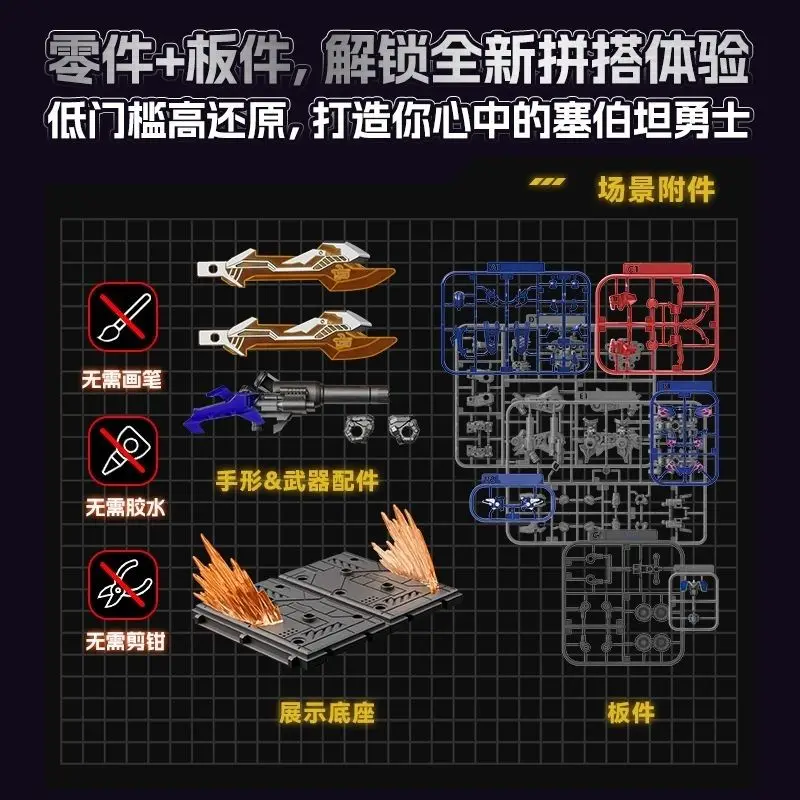 零件+板件，解锁全新拼搭体验
低门槛高还原，打造你心中的塞伯坦勇士

场景附件

无需画笔

无需胶水

无需剪钳

手形&武器配件

展示底座

板件