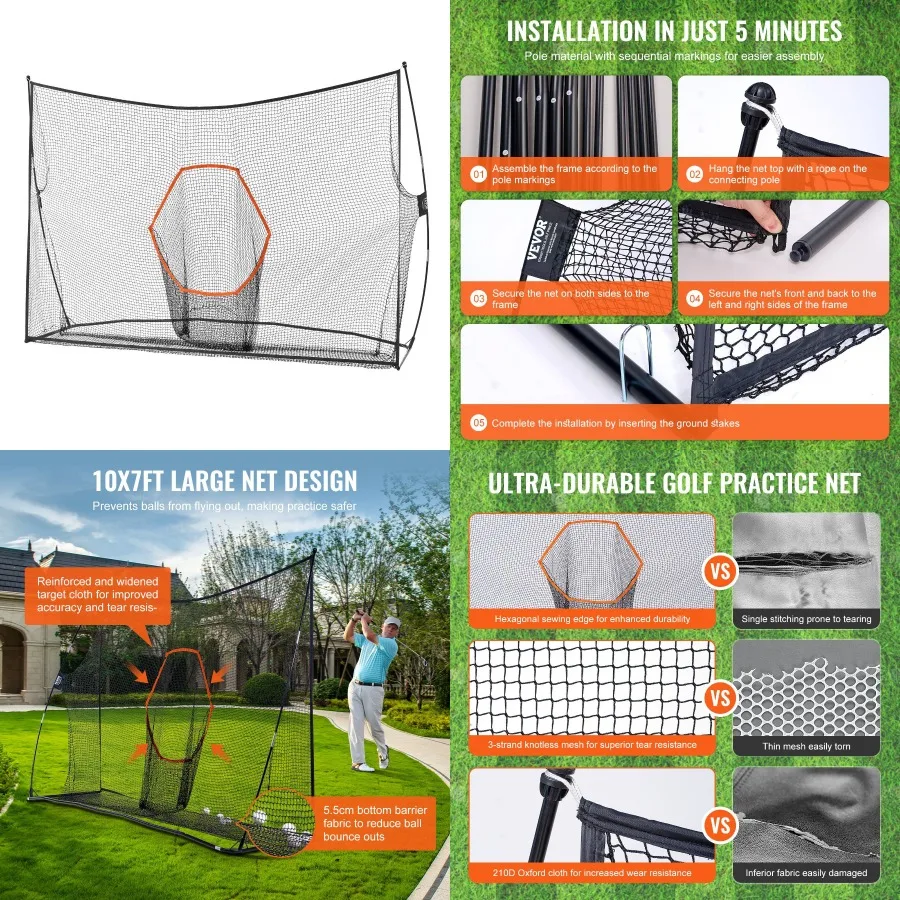 INSTALLATION IN JUST 5 MINUTES
Pole material with sequential markings for easier assembly

01 Assemble the frame according to the pole markings

02 Hang the net top with a rope on the connecting pole

VEVOR

03 Secure the net on both sides to the frame

04 Secure the net's front and back to the left and right sides of the frame

05 Complete the installation by inserting the ground stakes

10X7FT LARGE NET DESIGN
Prevents balls from flying out, making practice safer

Reinforced and widened target cloth for improved accuracy and tear resis-

5.5cm bottom barrier fabric to reduce ball bounce outs

ULTRA-DURABLE GOLF PRACTICE NET

Hexagonal sewing edge for enhanced durability
VS
Single stitching prone to tearing

3-strand knotless mesh for superior tear resistance
VS
Thin mesh easily torn

210D Oxford cloth for increased wear resistance
VS
Inferior fabric easily damaged