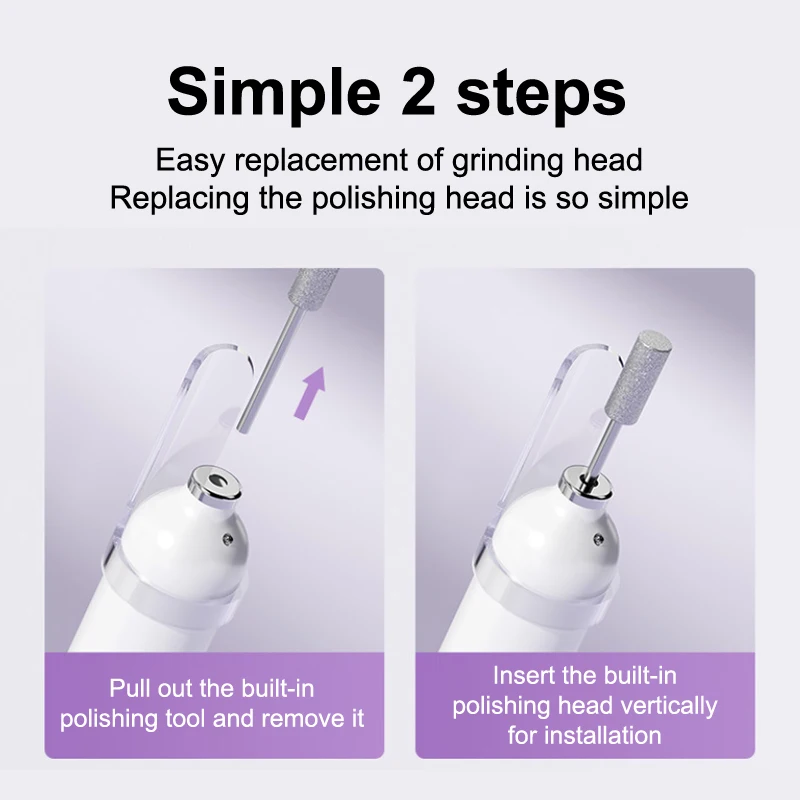 Simple 2 steps

Easy replacement of grinding head
Replacing the polishing head is so simple

Pull out the built-in polishing tool and remove it

Insert the built-in polishing head vertically for installation