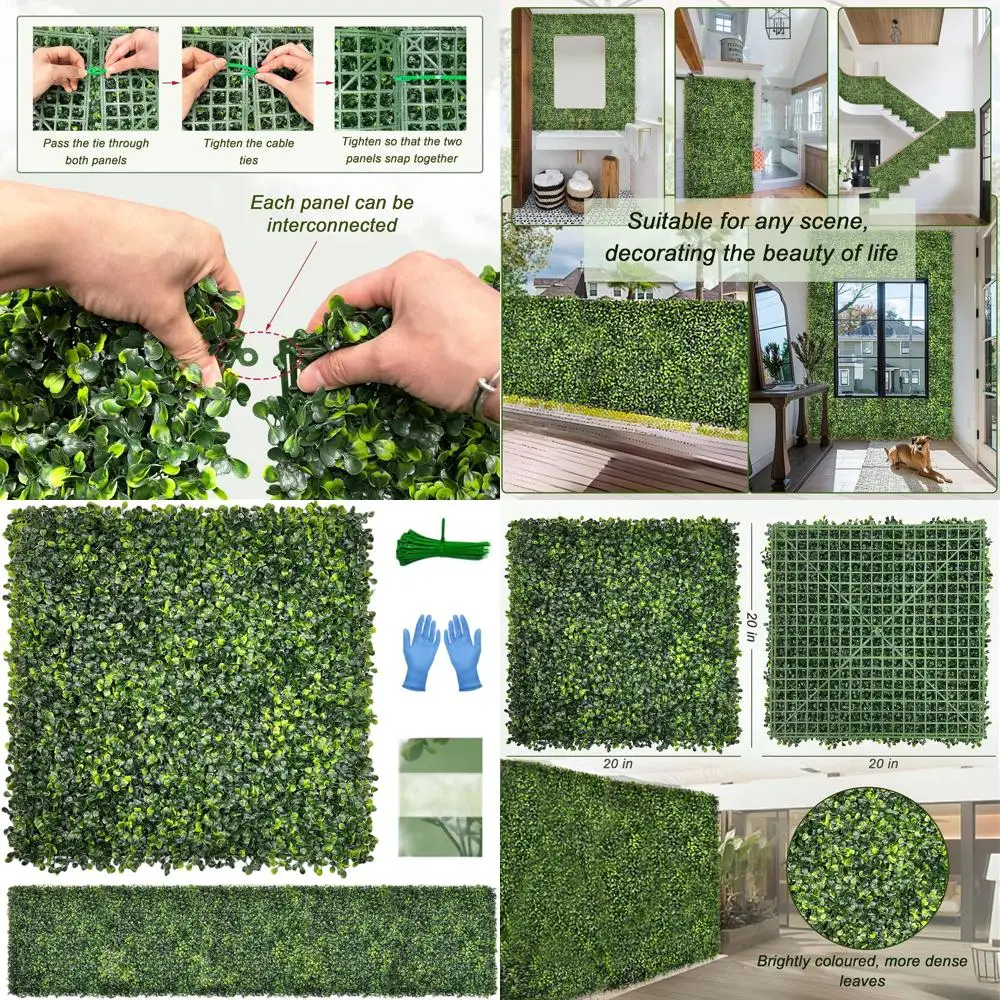 Pass the tie through both panels

Tighten the cable ties

Tighten so that the two panels snap together

Each panel can be interconnected

Suitable for any scene, decorating the beauty of life

20 in

20 in

20 in

Brightly coloured, more dense leaves