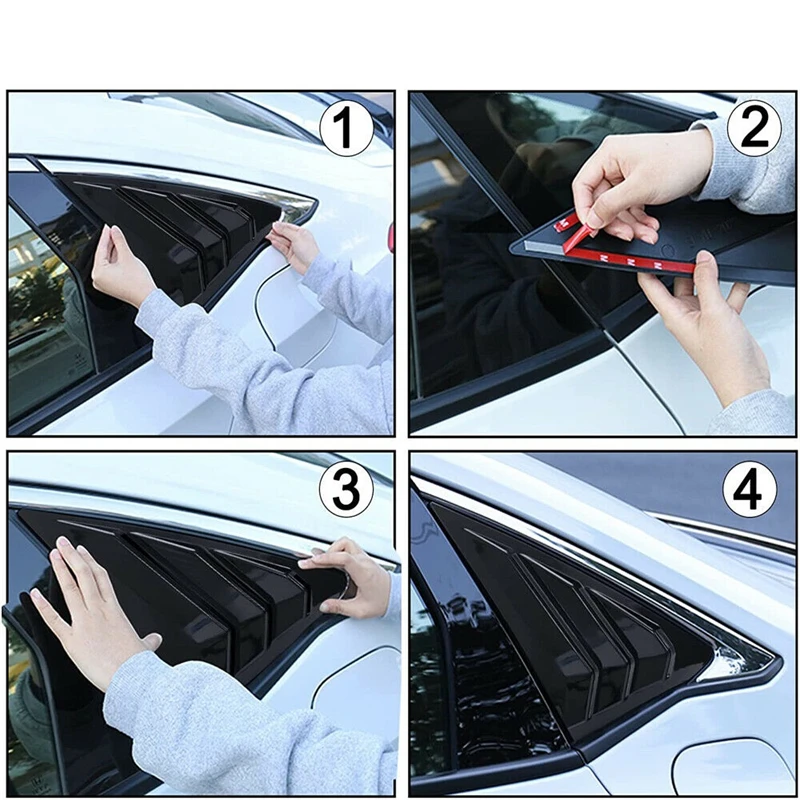 1

2

3

4