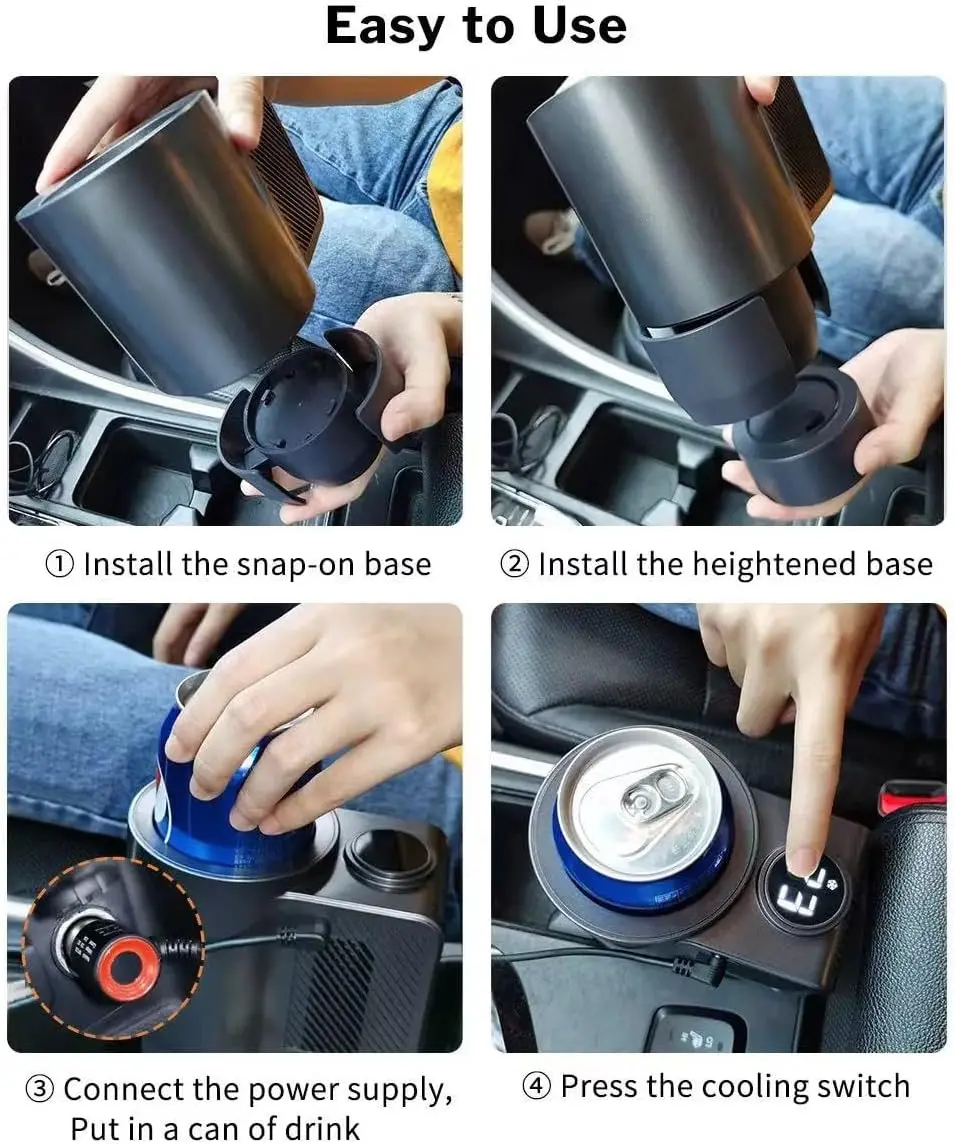 Easy to Use

① Install the snap-on base

② Install the heightened base

③ Connect the power supply, Put in a can of drink

④ Press the cooling switch