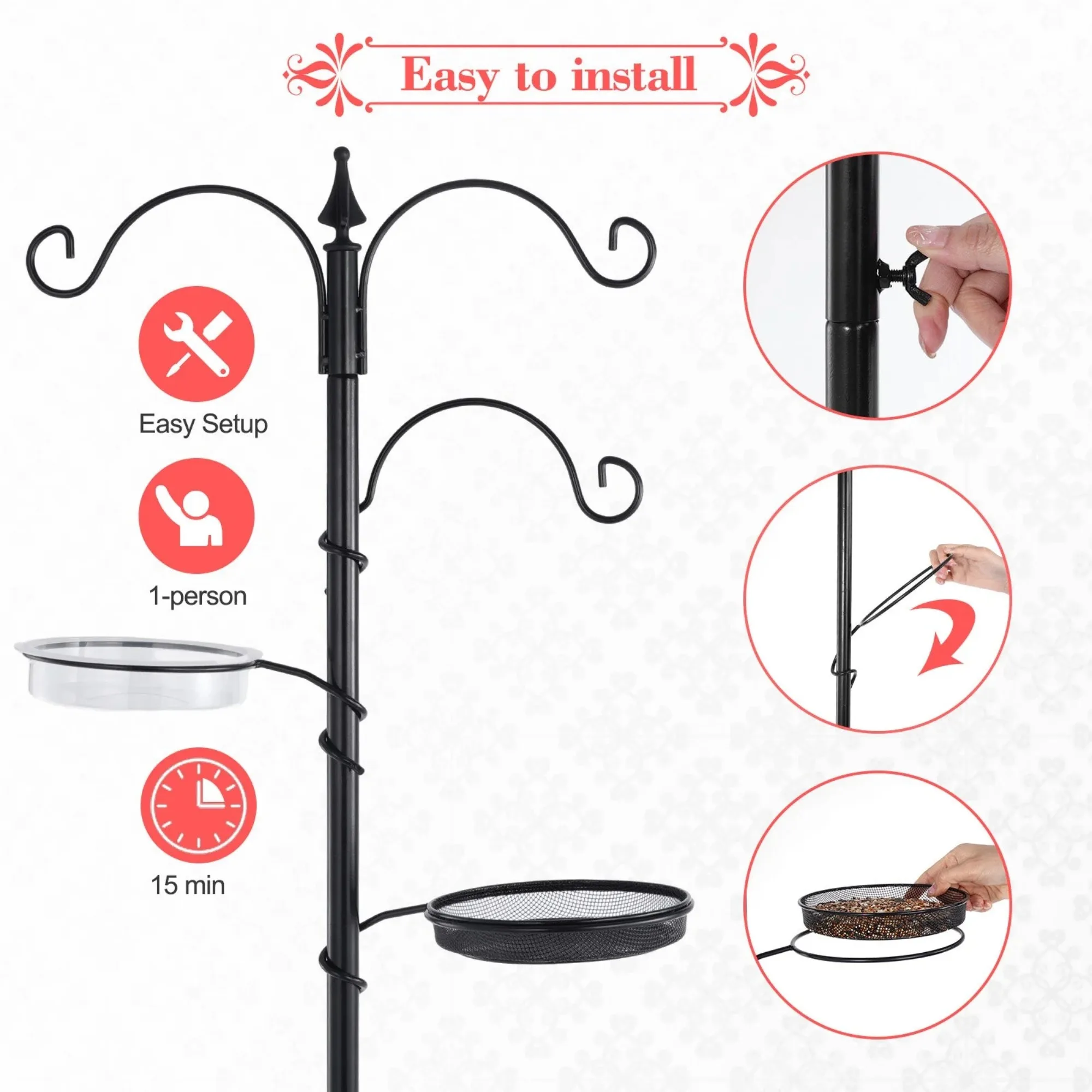 Easy to install

Easy Setup

1-person

15 min