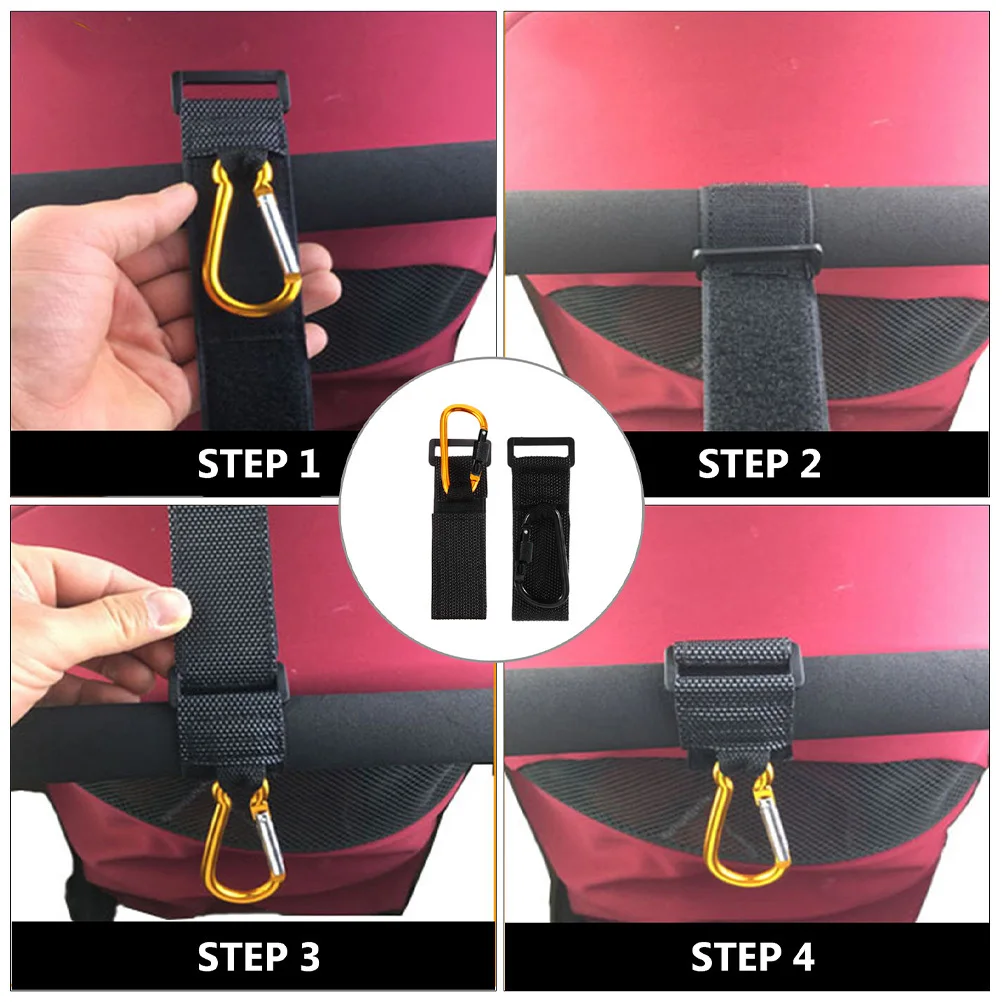 STEP 1

STEP 2

STEP 3

STEP 4