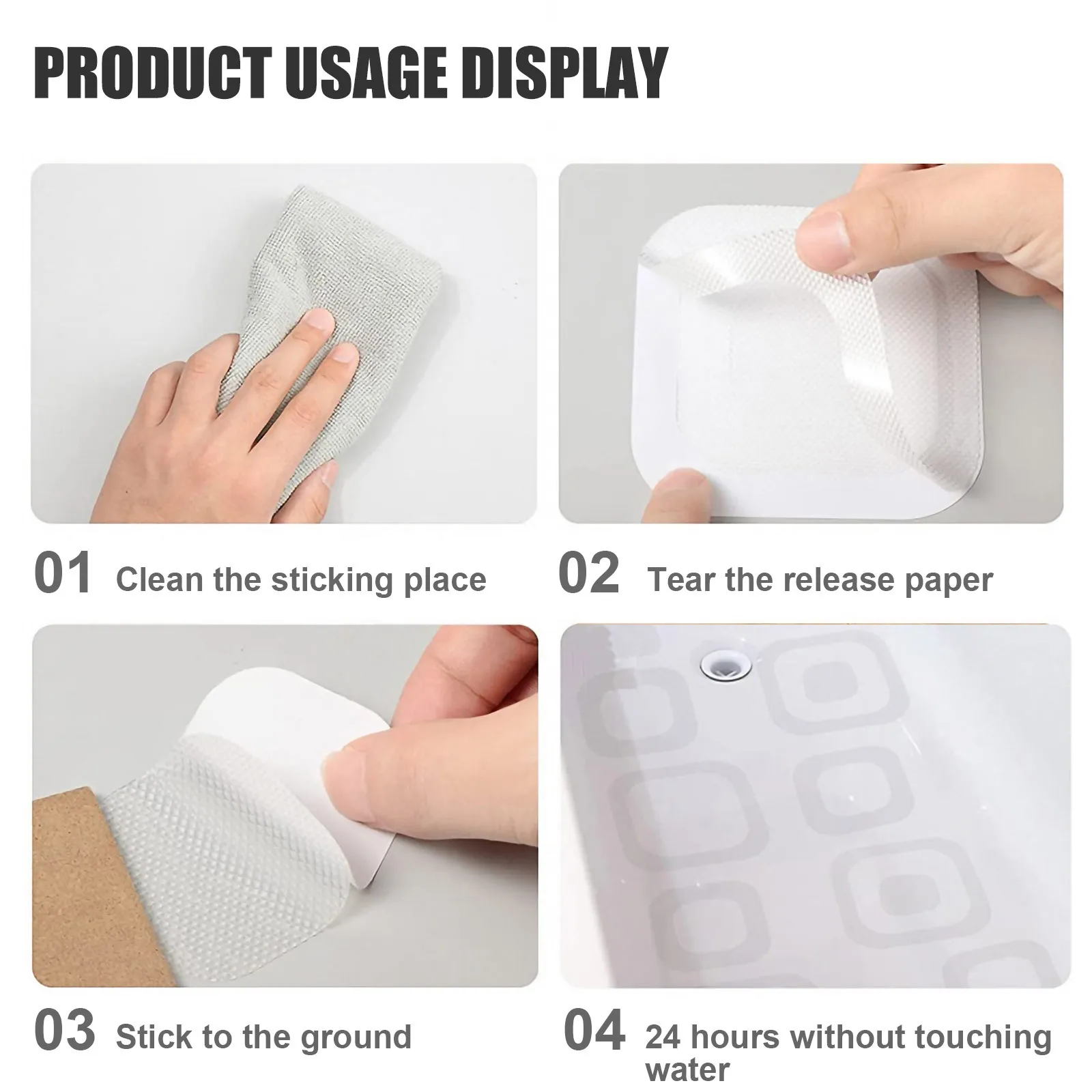 PRODUCT USAGE DISPLAY

01 Clean the sticking place

02 Tear the release paper

03 Stick to the ground

04 24 hours without touching water