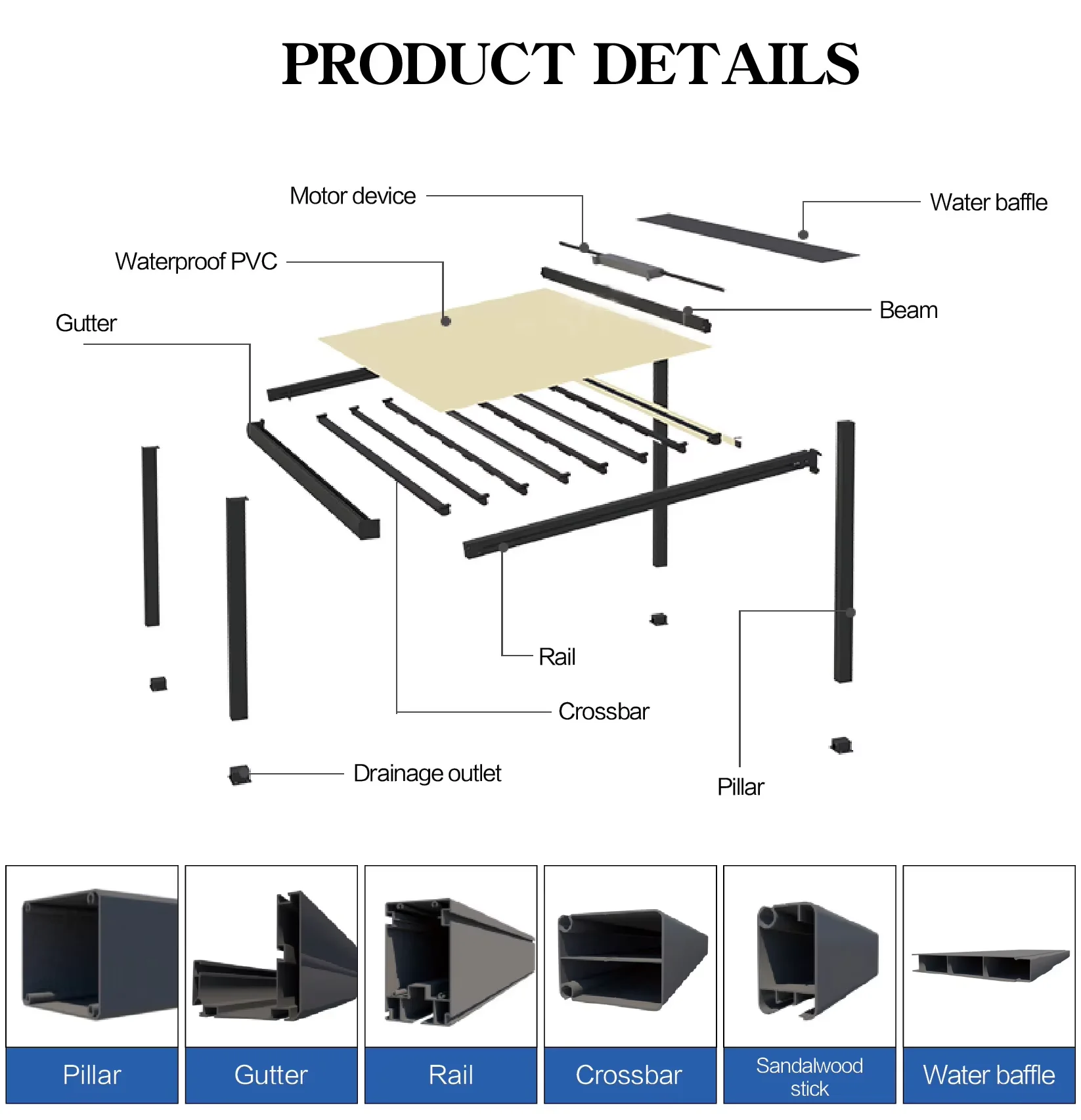 PRODUCT DETAILS

Motor device

Water baffle

Waterproof PVC

Beam

Gutter

Rail

Crossbar

Drainage outlet

Pillar

Pillar

Gutter

Rail

Crossbar

Sandalwood stick

Water baffle