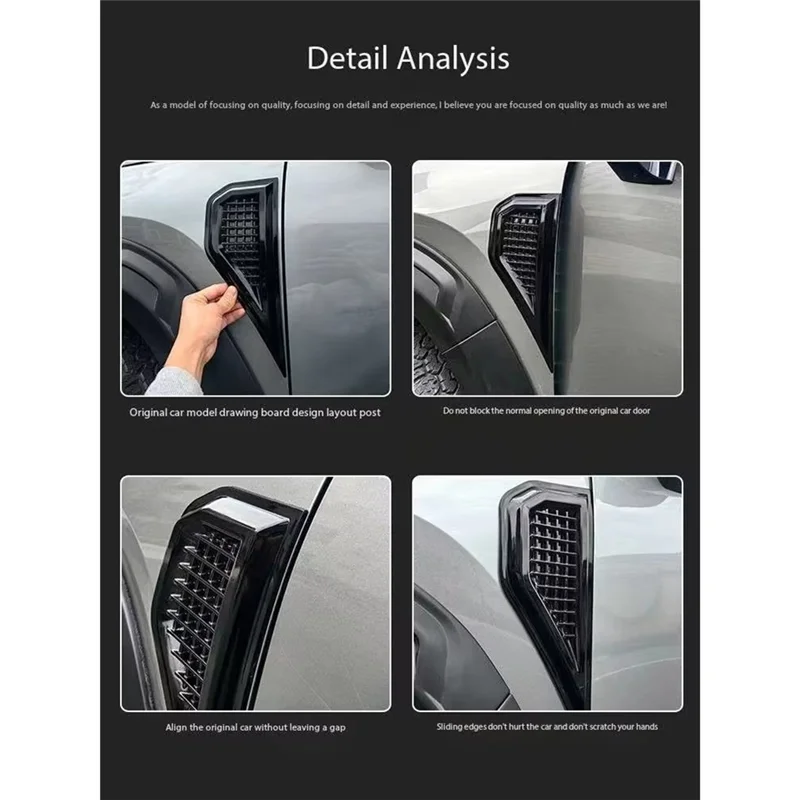 Detail Analysis

As a model of focusing on quality, focusing on detail and experience, I believe you are focused on quality as much as we are!

Original car model drawing board design layout post

Do not block the normal opening of the original car door

Align the original car without leaving a gap

Sliding edges don't hurt the car and don't scratch your hands