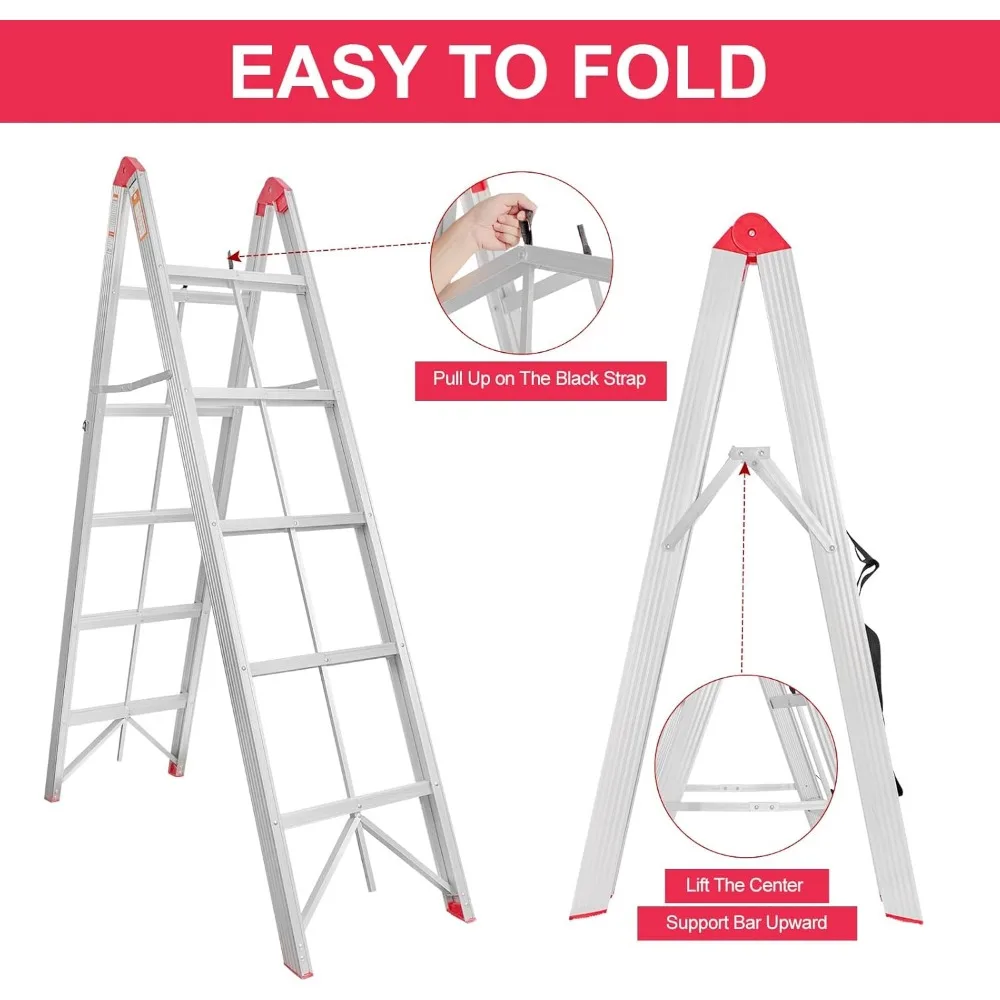 EASY TO FOLD

Pull Up on The Black Strap

Lift The Center
Support Bar Upward