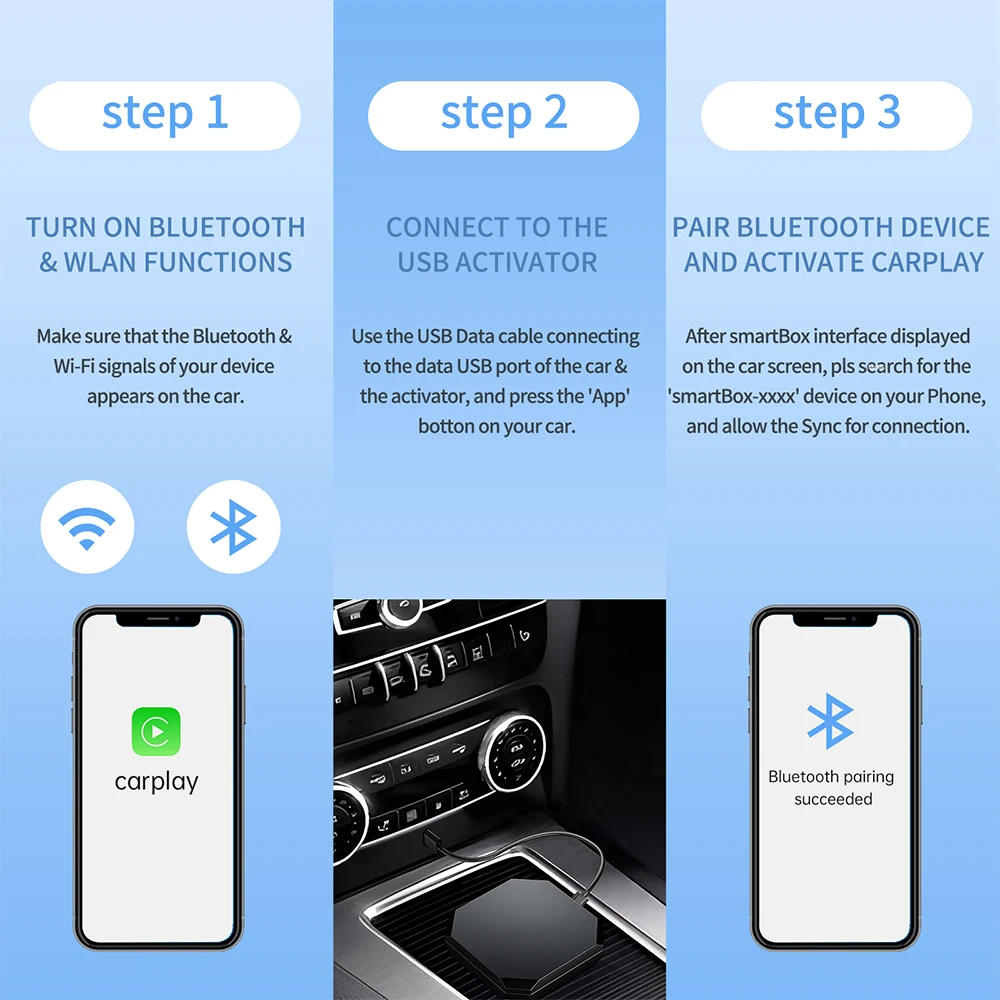 step 1

TURN ON BLUETOOTH & WLAN FUNCTIONS

Make sure that the Bluetooth & Wi-Fi signals of your device appears on the car.

carplay

step 2

CONNECT TO THE USB ACTIVATOR

Use the USB Data cable connecting to the data USB port of the car & the activator, and press the 'App' botton on your car.

step 3

PAIR BLUETOOTH DEVICE AND ACTIVATE CARPLAY

After smartBox interface displayed on the car screen, pls search for the 'smartBox-xxxx' device on your Phone, and allow the Sync for connection.

Bluetooth pairing succeeded