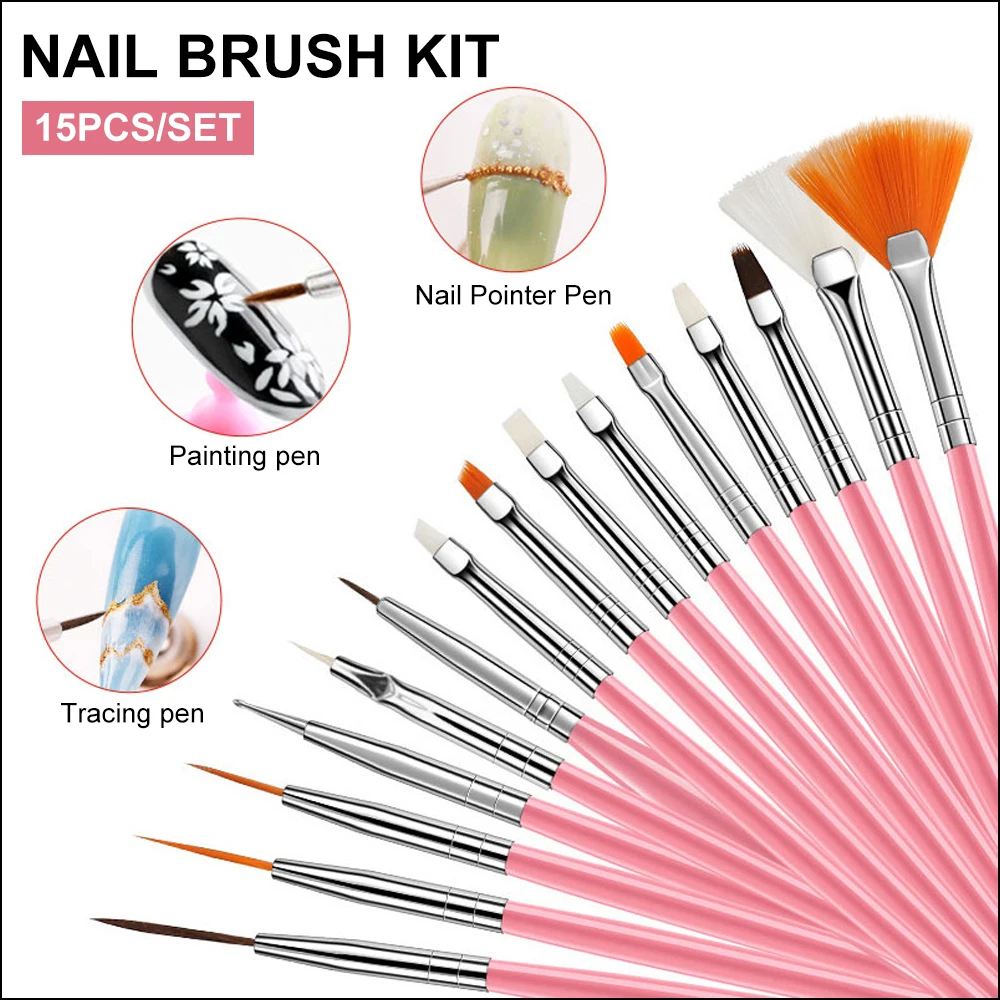 NAIL BRUSH KIT

15PCS/SET

Nail Pointer Pen

Painting pen

Tracing pen