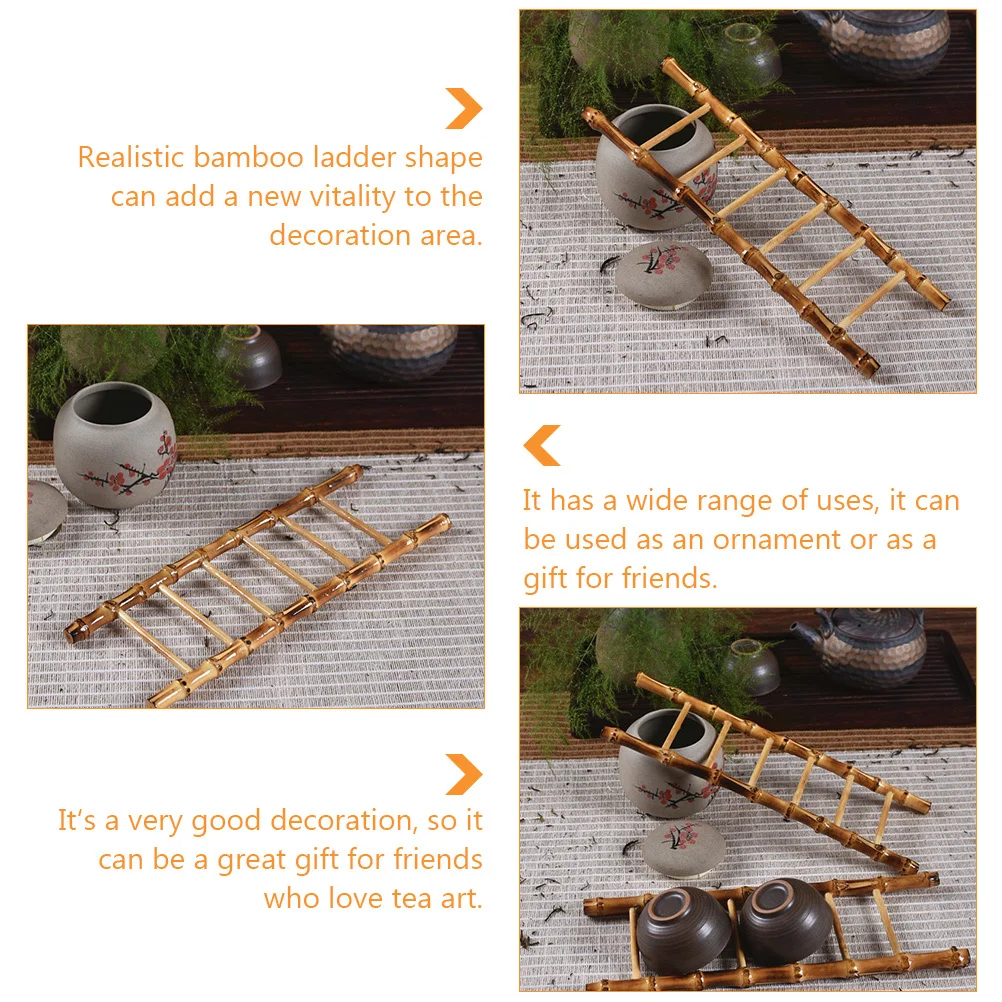 Realistic bamboo ladder shape can add a new vitality to the decoration area.

It has a wide range of uses, it can be used as an ornament or as a gift for friends.

It's a very good decoration, so it can be a great gift for friends who love tea art.