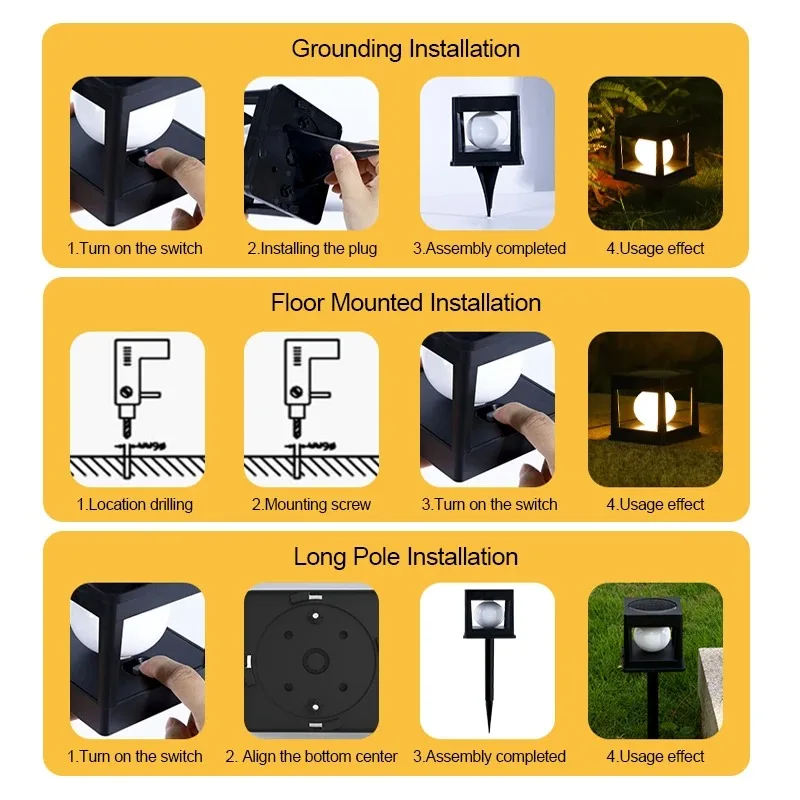 Grounding Installation

1.Turn on the switch

2.Installing the plug

3.Assembly completed

4.Usage effect

Floor Mounted Installation

1.Location drilling

2.Mounting screw

3.Turn on the switch

4.Usage effect

Long Pole Installation

1.Turn on the switch

2. Align the bottom center

3.Assembly completed

4.Usage effect