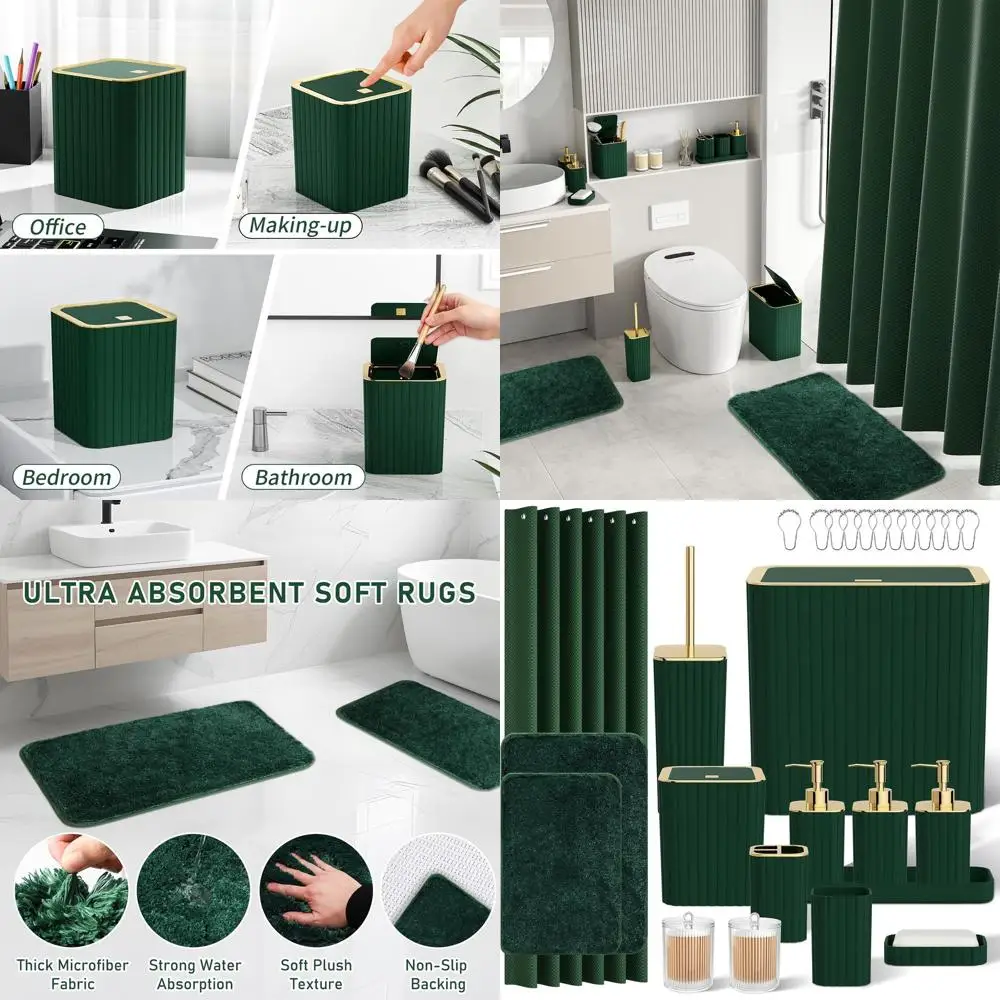 Office

Making-up

Bedroom

Bathroom

ULTRA ABSORBENT SOFT RUGS

Thick Microfiber Fabric

Strong Water Absorption

Soft Plush Texture

Non-Slip Backing