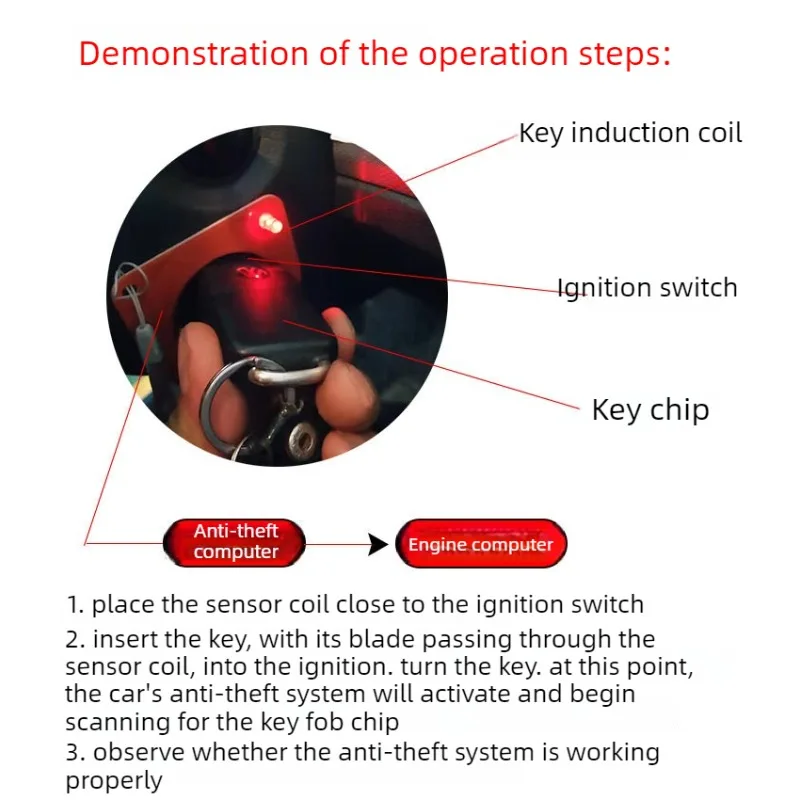 Demonstration of the operation steps:

Key induction coil

Ignition switch

Key chip

Anti-theft computer

Engine computer

1. place the sensor coil close to the ignition switch
2. insert the key, with its blade passing through the sensor coil, into the ignition. turn the key. at this point, the car's anti-theft system will activate and begin scanning for the key fob chip
3. observe whether the anti-theft system is working properly