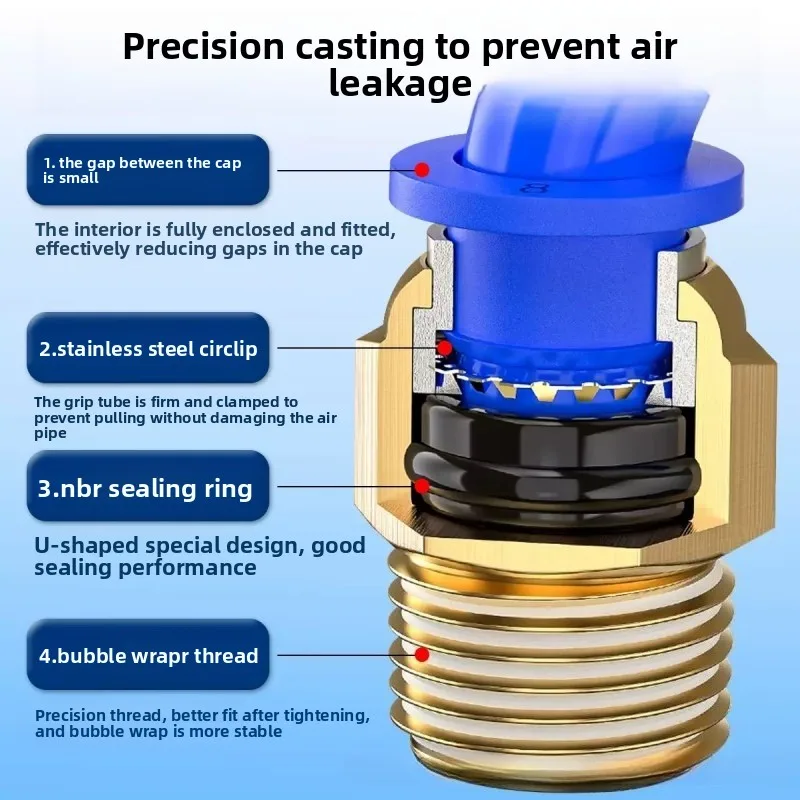 Precision casting to prevent air leakage

1. the gap between the cap is small

The interior is fully enclosed and fitted, effectively reducing gaps in the cap

2.stainless steel circlip

The grip tube is firm and clamped to prevent pulling without damaging the air pipe

3.nbr sealing ring

U-shaped special design, good sealing performance

4.bubble wrapr thread

Precision thread, better fit after tightening, and bubble wrap is more stable

8