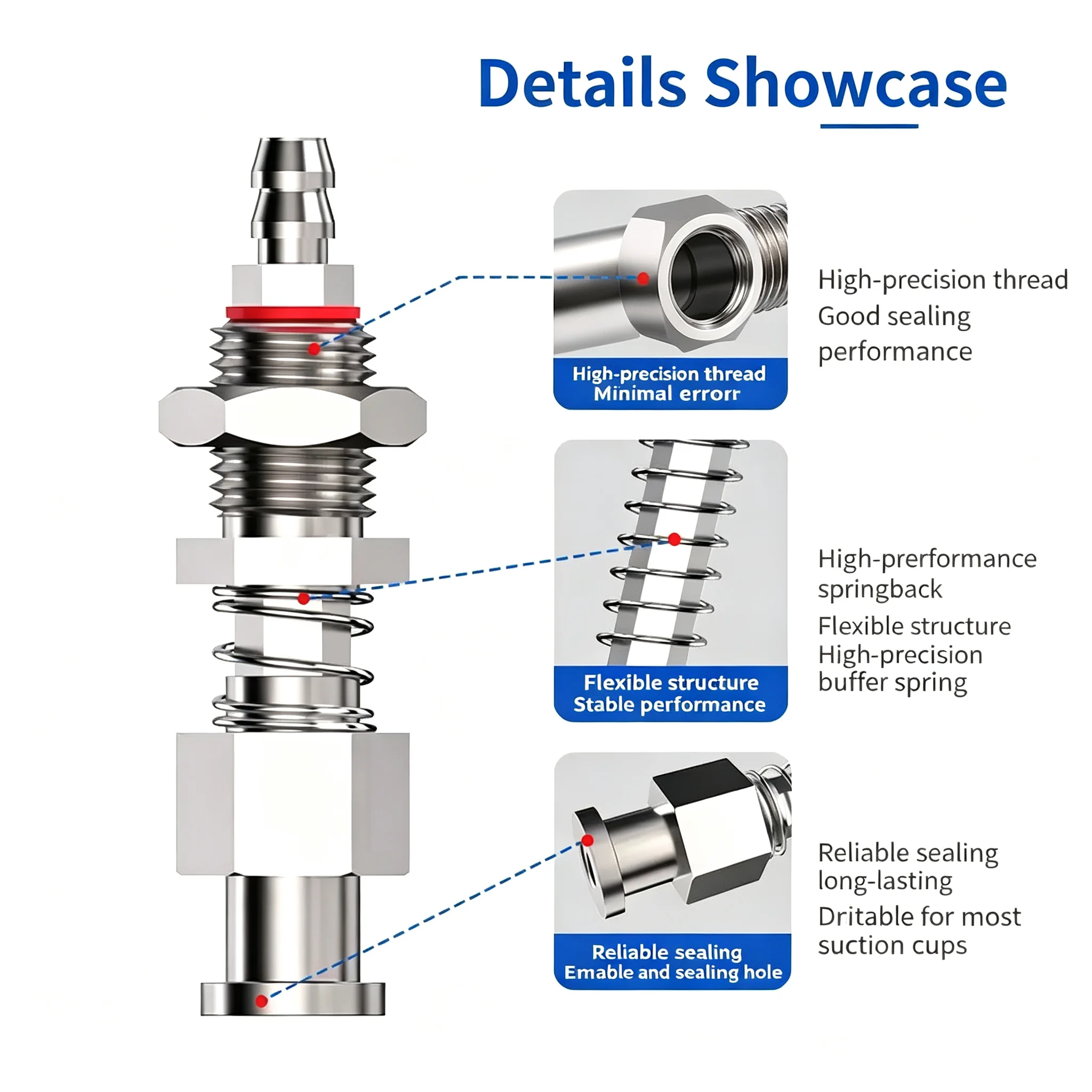 Details Showcase

High-precision thread
Minimal errorr

High-precision thread
Good sealing
performance

Flexible structure
Stable performance

High-prerformance
springback
Flexible structure
High-precision
buffer spring

Reliable sealing
Emable and sealing hole

Reliable sealing
long-lasting
Dritable for most
suction cups