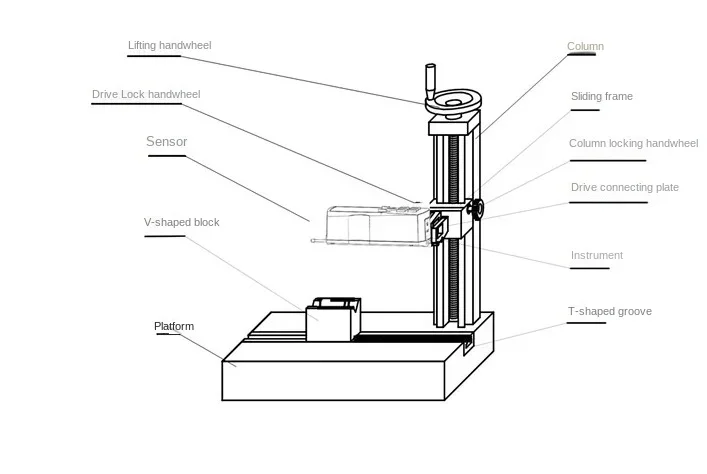 Lifting handwheel

Drive Lock handwheel

Sensor

V-shaped block

Platform

Column

Sliding frame

Column locking handwheel

Drive connecting plate

Instrument

T-shaped groove