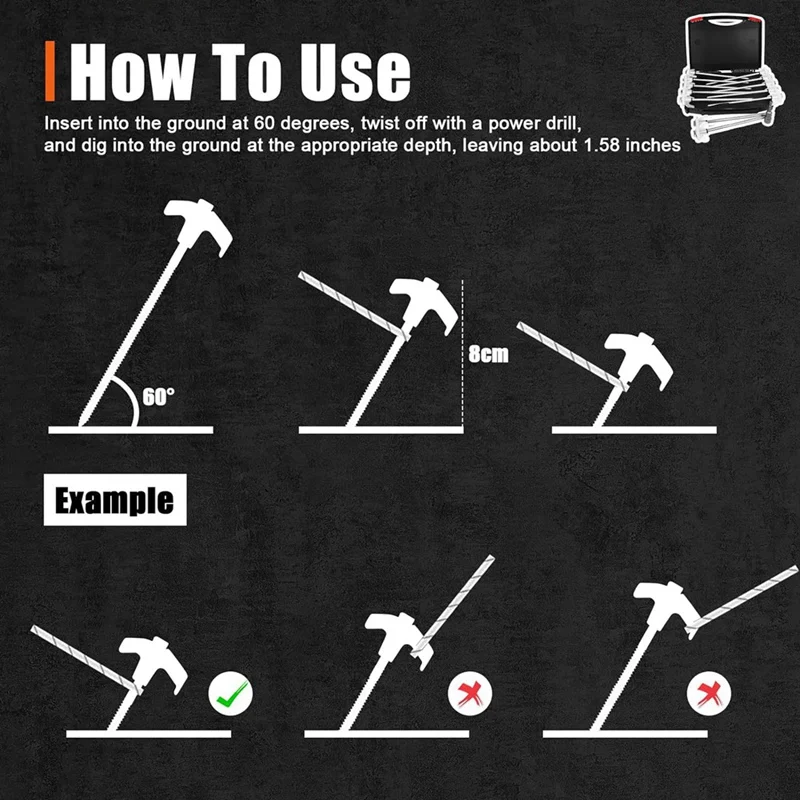 How To Use

Insert into the ground at 60 degrees, twist off with a power drill, and dig into the ground at the appropriate depth, leaving about 1.58 inches

60°

8cm

Example