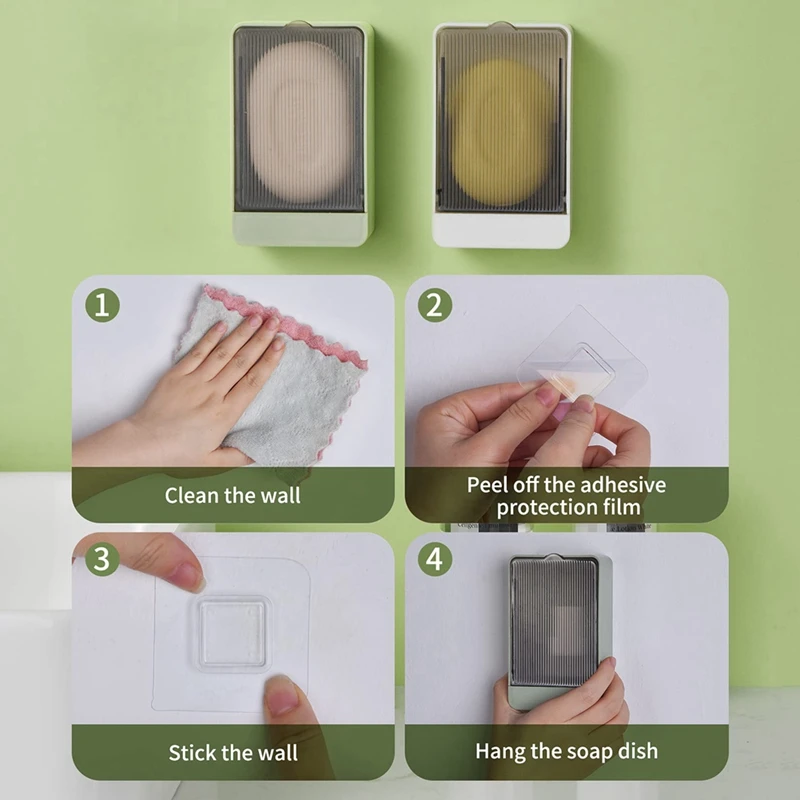 1
Clean the wall

2
Peel off the adhesive protection film

3
Stick the wall

4
Hang the soap dish