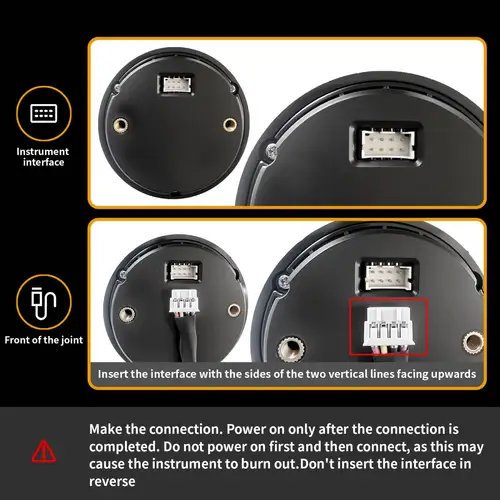 Instrument interface

Front of the joint

Insert the interface with the sides of the two vertical lines facing upwards

Make the connection. Power on only after the connection is completed. Do not power on first and then connect, as this may cause the instrument to burn out.Don't insert the interface in reverse