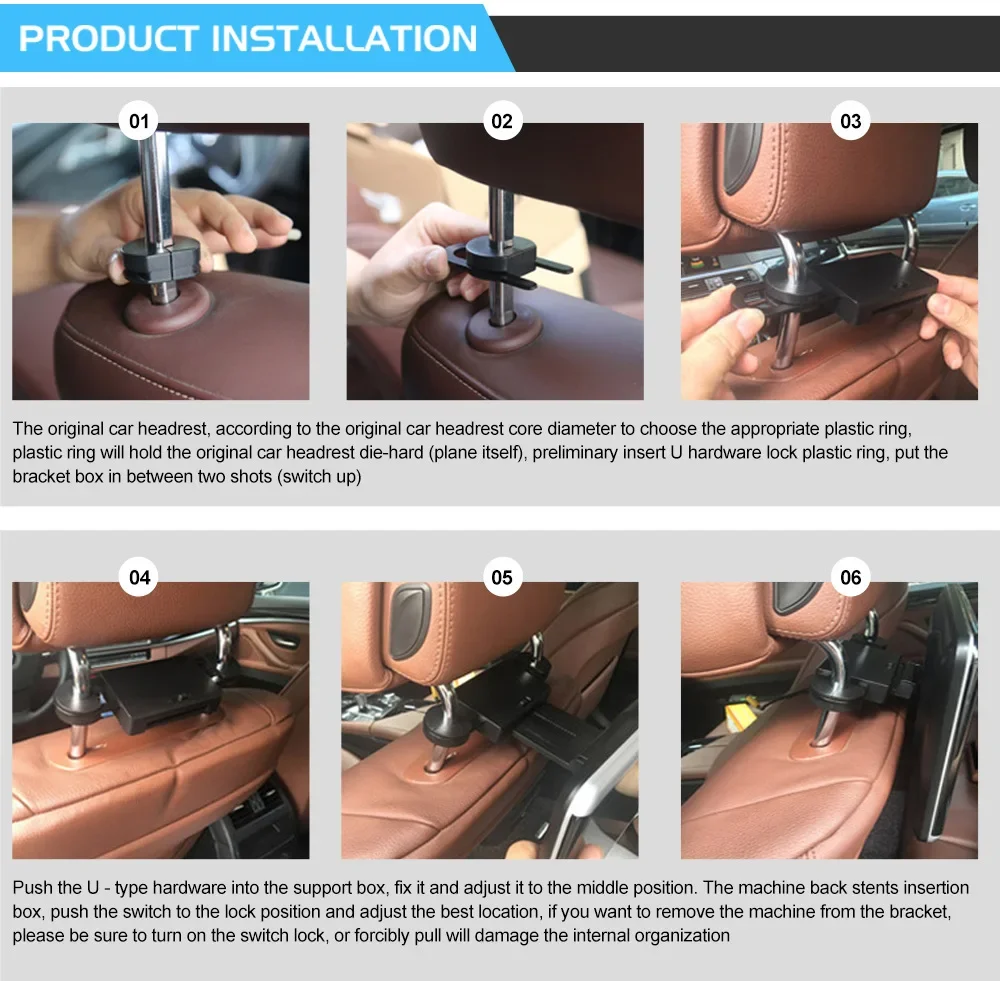 PRODUCT INSTALLATION

01

02

03

The original car headrest, according to the original car headrest core diameter to choose the appropriate plastic ring, plastic ring will hold the original car headrest die-hard (plane itself), preliminary insert U hardware lock plastic ring, put the bracket box in between two shots (switch up)

04

05

06

Push the U - type hardware into the support box, fix it and adjust it to the middle position. The machine back stents insertion box, push the switch to the lock position and adjust the best location, if you want to remove the machine from the bracket, please be sure to turn on the switch lock, or forcibly pull will damage the internal organization