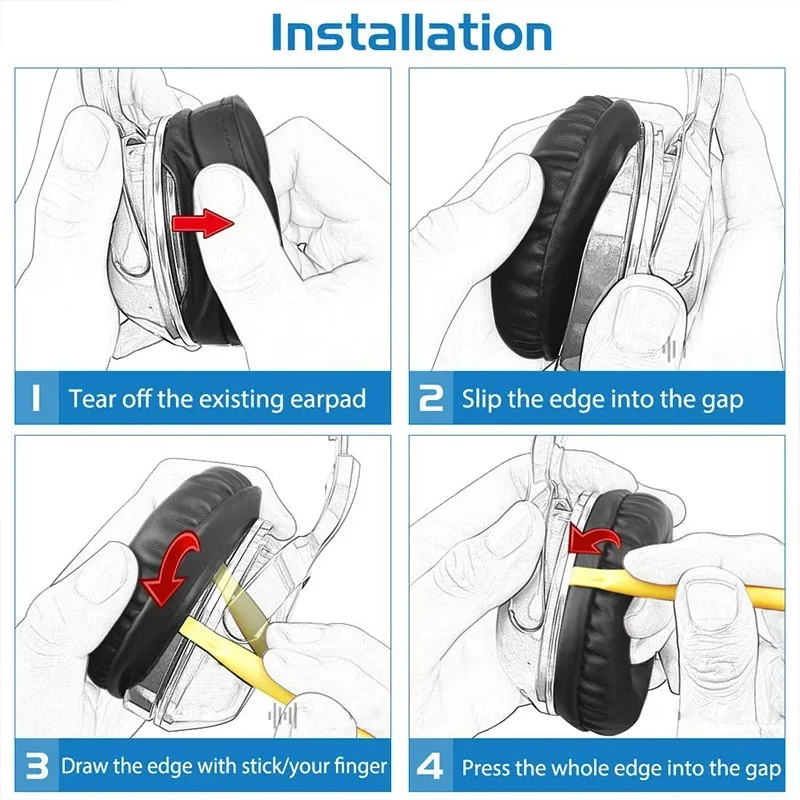 Installation

1 Tear off the existing earpad

2 Slip the edge into the gap

3 Draw the edge with stick/your finger

4 Press the whole edge into the gap