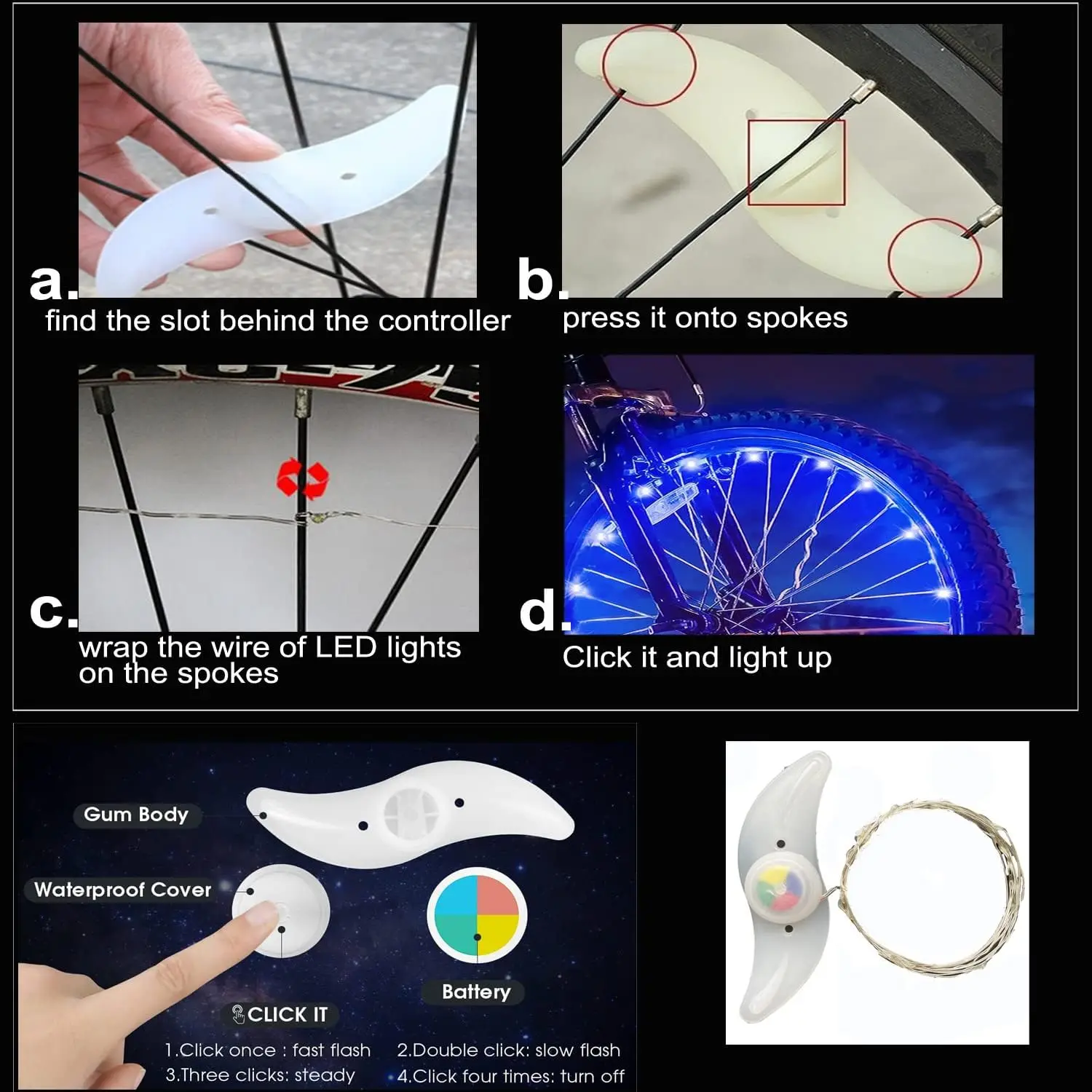 a.
find the slot behind the controller

b.
press it onto spokes

c.
wrap the wire of LED lights on the spokes

d.
Click it and light up

Gum Body

Waterproof Cover

Battery

CLICK IT

1.Click once : fast flash
2.Double click: slow flash
3.Three clicks: steady
4.Click four times: turn off