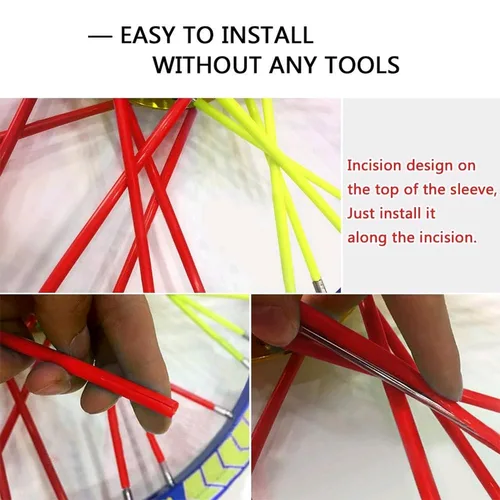 — EASY TO INSTALL
WITHOUT ANY TOOLS

Incision design on the top of the sleeve, Just install it along the incision.