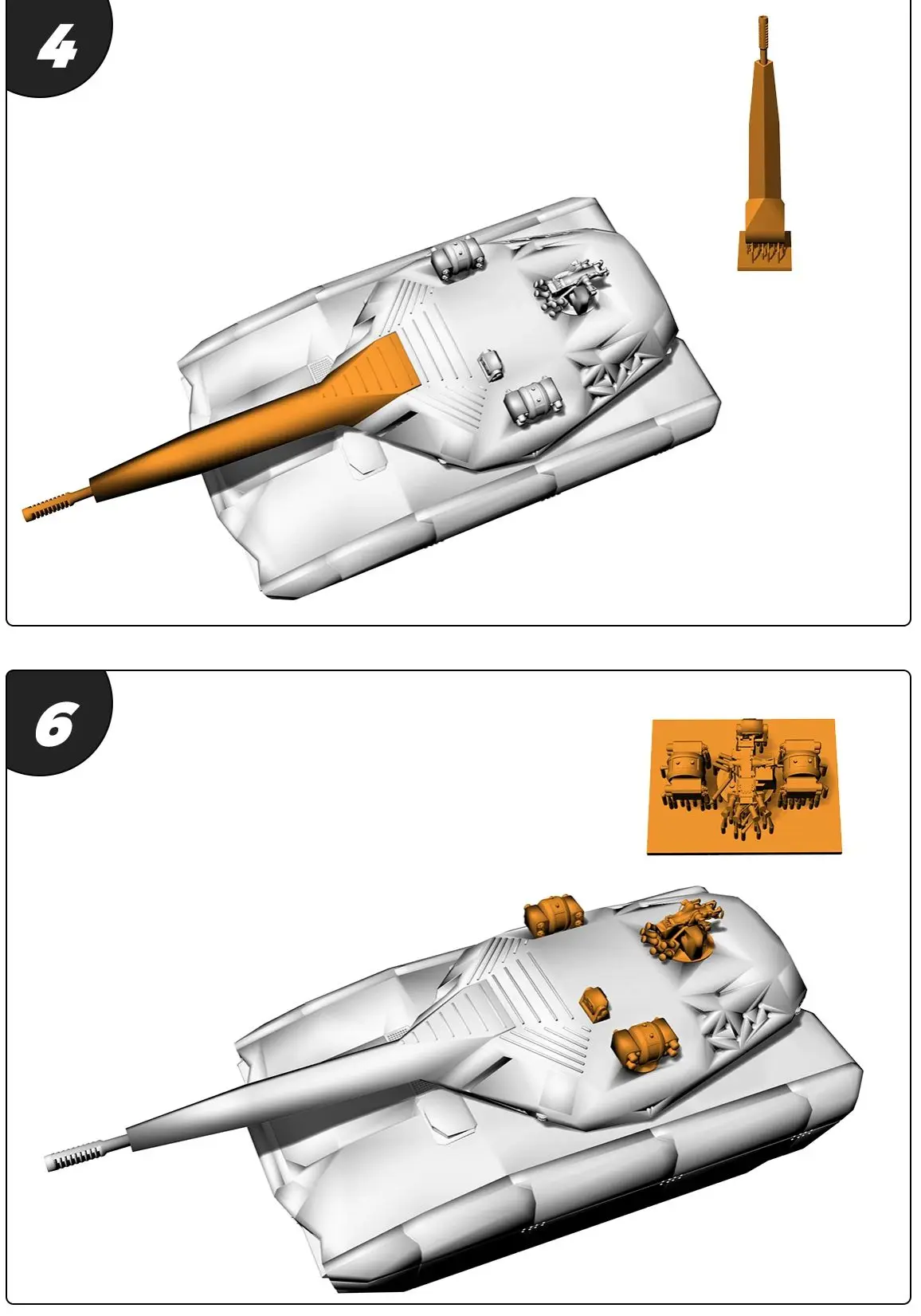 4

6