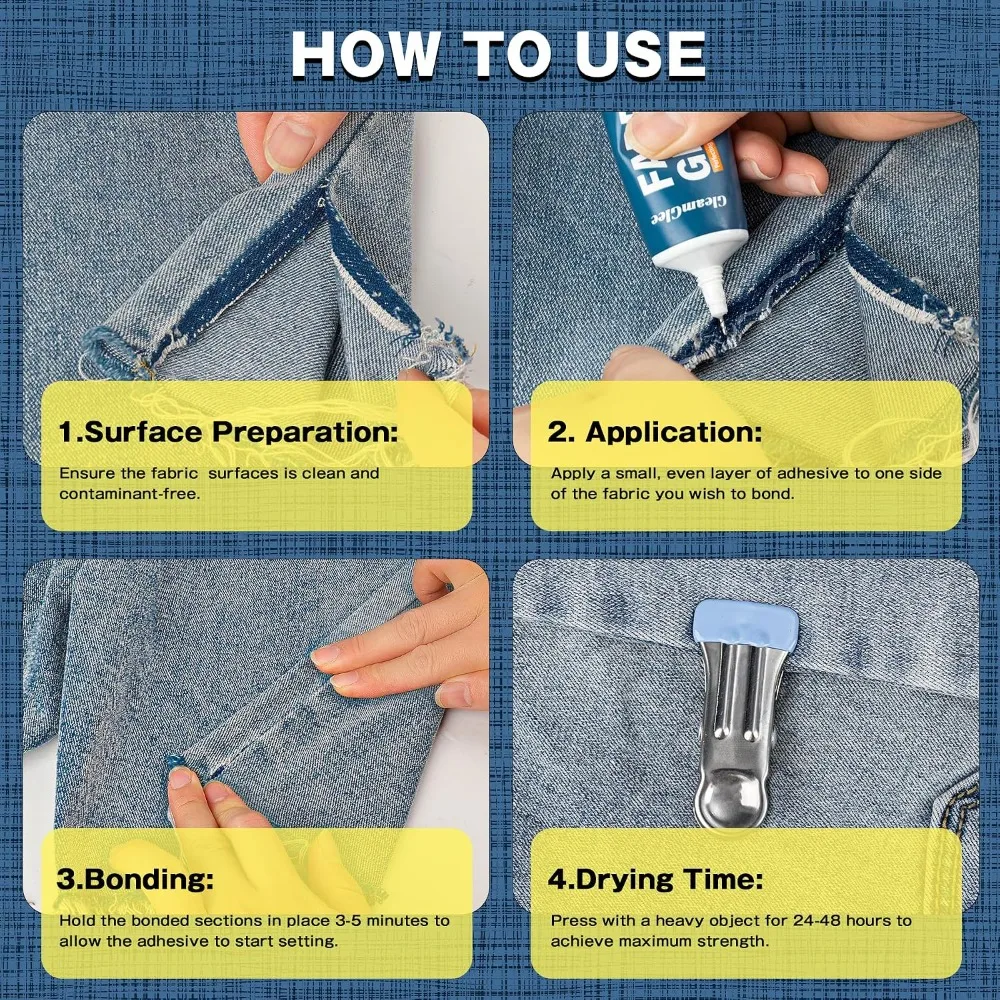 HOW TO USE

1.Surface Preparation:

Ensure the fabric  surfaces is clean and contaminant-free.

2. Application:

Apply a small, even layer of adhesive to one side of the fabric you wish to bond.

3.Bonding:

Hold the bonded sections in place 3-5 minutes to allow the adhesive to start setting.

4.Drying Time:

Press with a heavy object for 24-48 hours to achieve maximum strength.