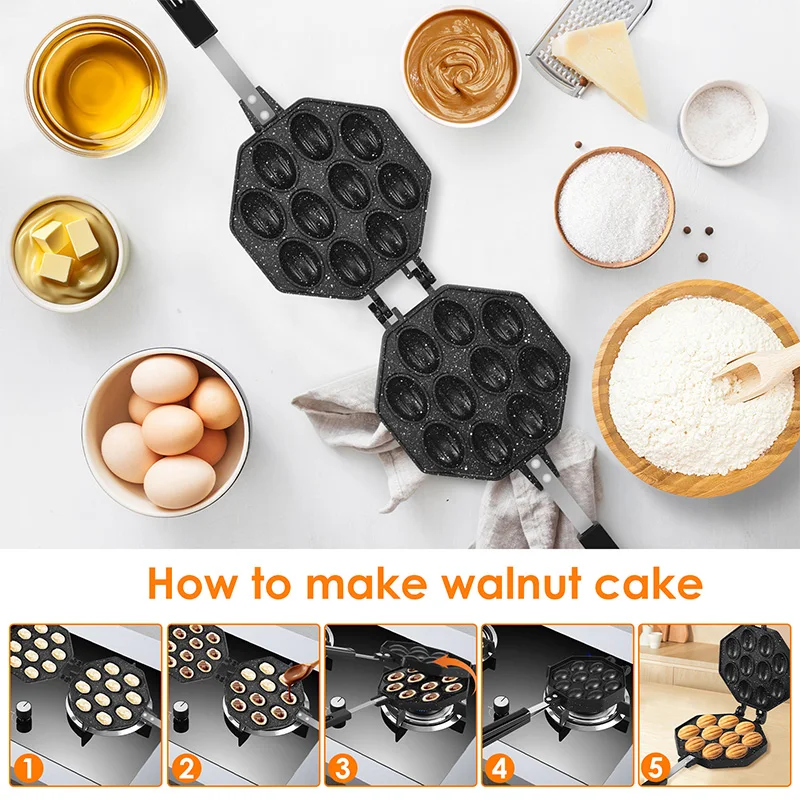 How to make walnut cake

1

2

3

4

5