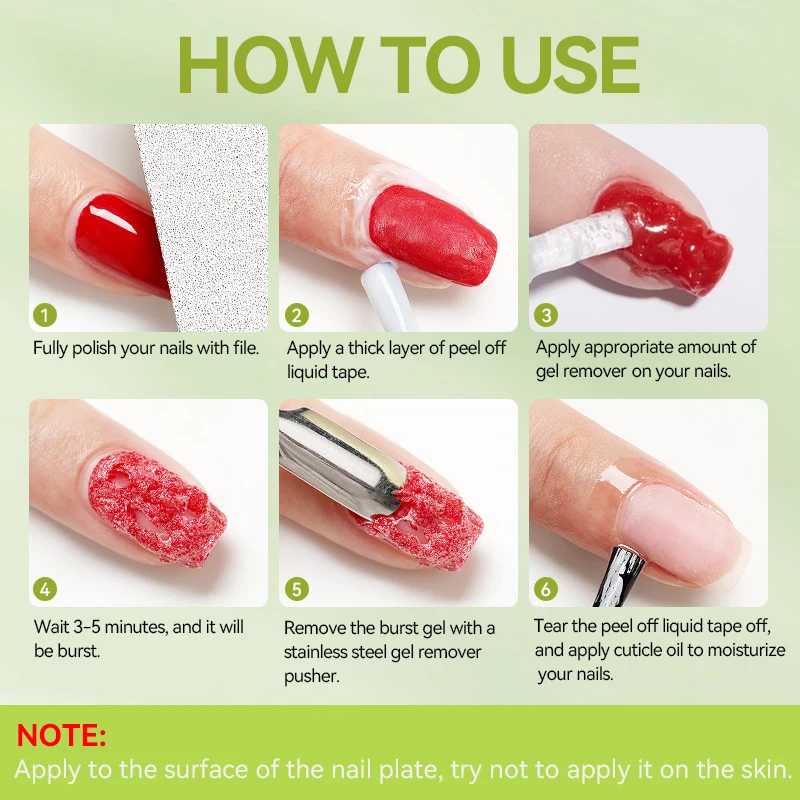 HOW TO USE

1
Fully polish your nails with file.

2
Apply a thick layer of peel off liquid tape.

3
Apply appropriate amount of gel remover on your nails.

4
Wait 3-5 minutes, and it will be burst.

5
Remove the burst gel with a stainless steel gel remover pusher.

6
Tear the peel off liquid tape off, and apply cuticle oil to moisturize your nails.

NOTE:
Apply to the surface of the nail plate, try not to apply it on the skin.