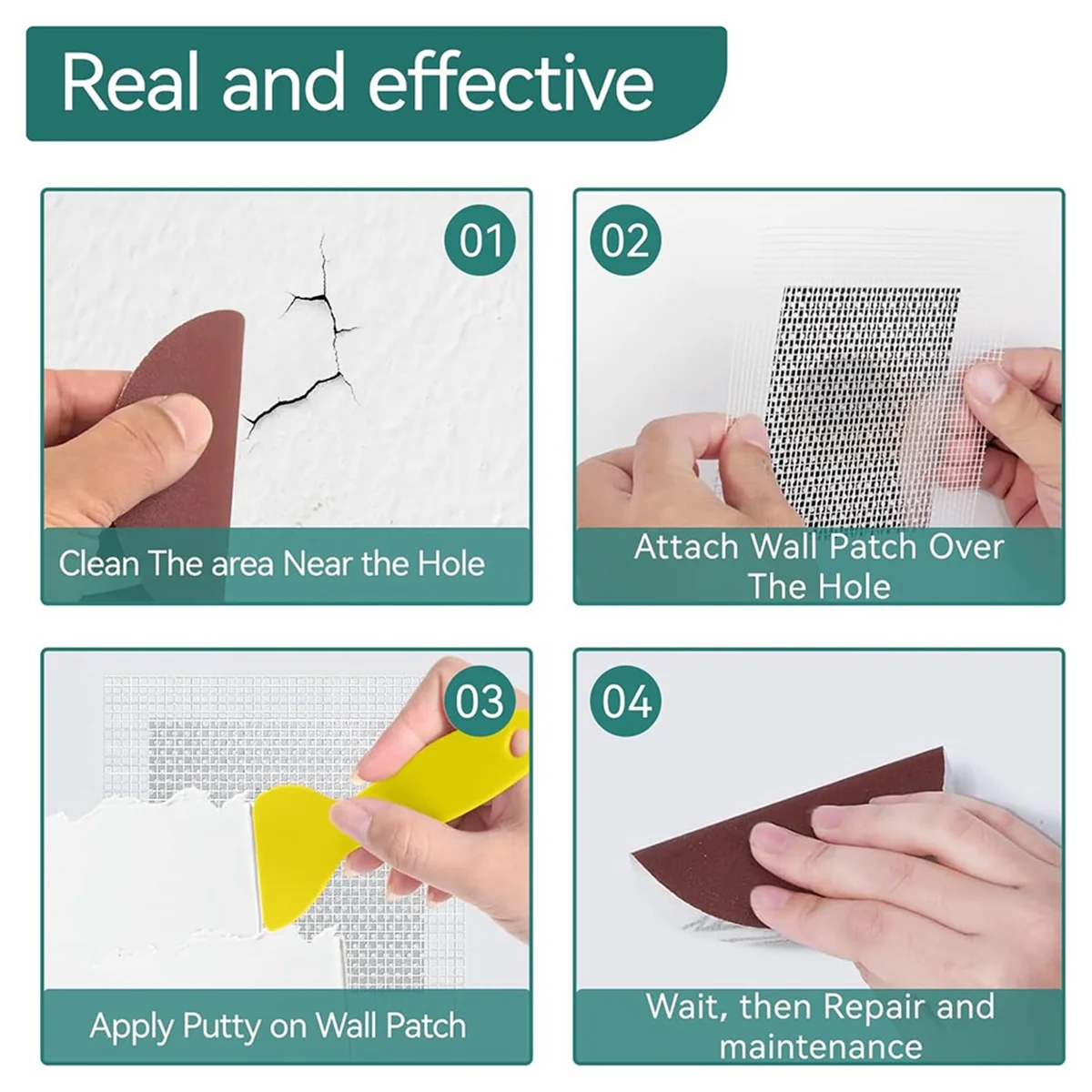 Real and effective

01

Clean The area Near the Hole

02

Attach Wall Patch Over The Hole

03

Apply Putty on Wall Patch

04

Wait, then Repair and maintenance