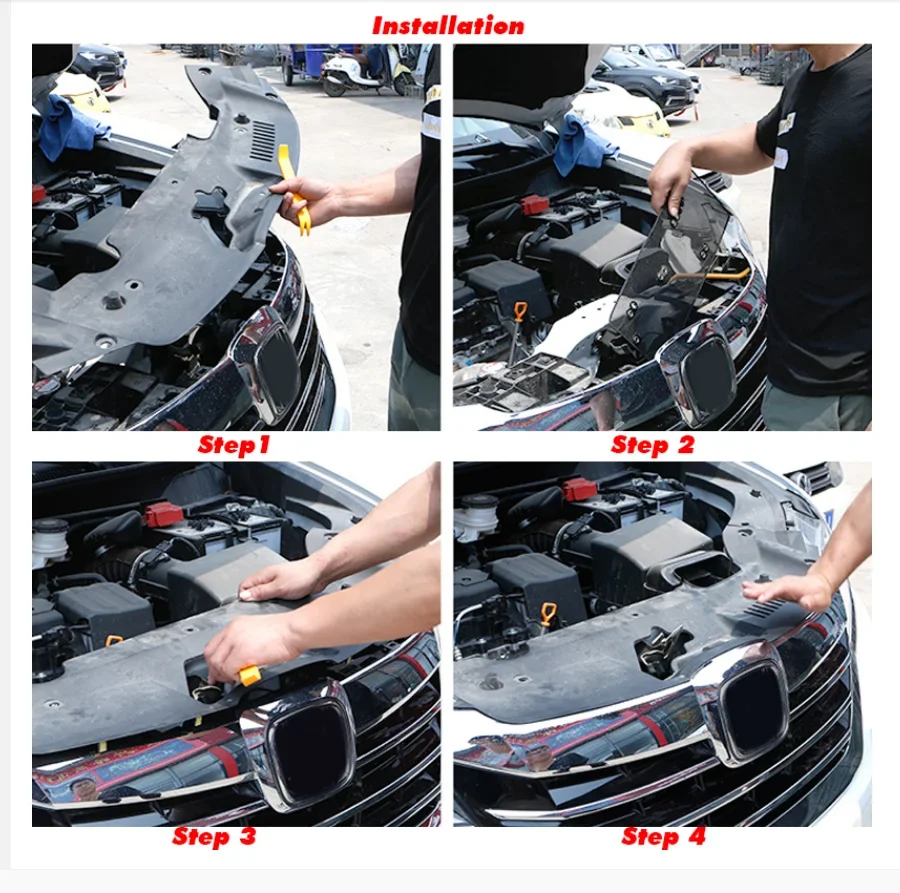 Installation

Step1

Step 2

Step 3

Step 4