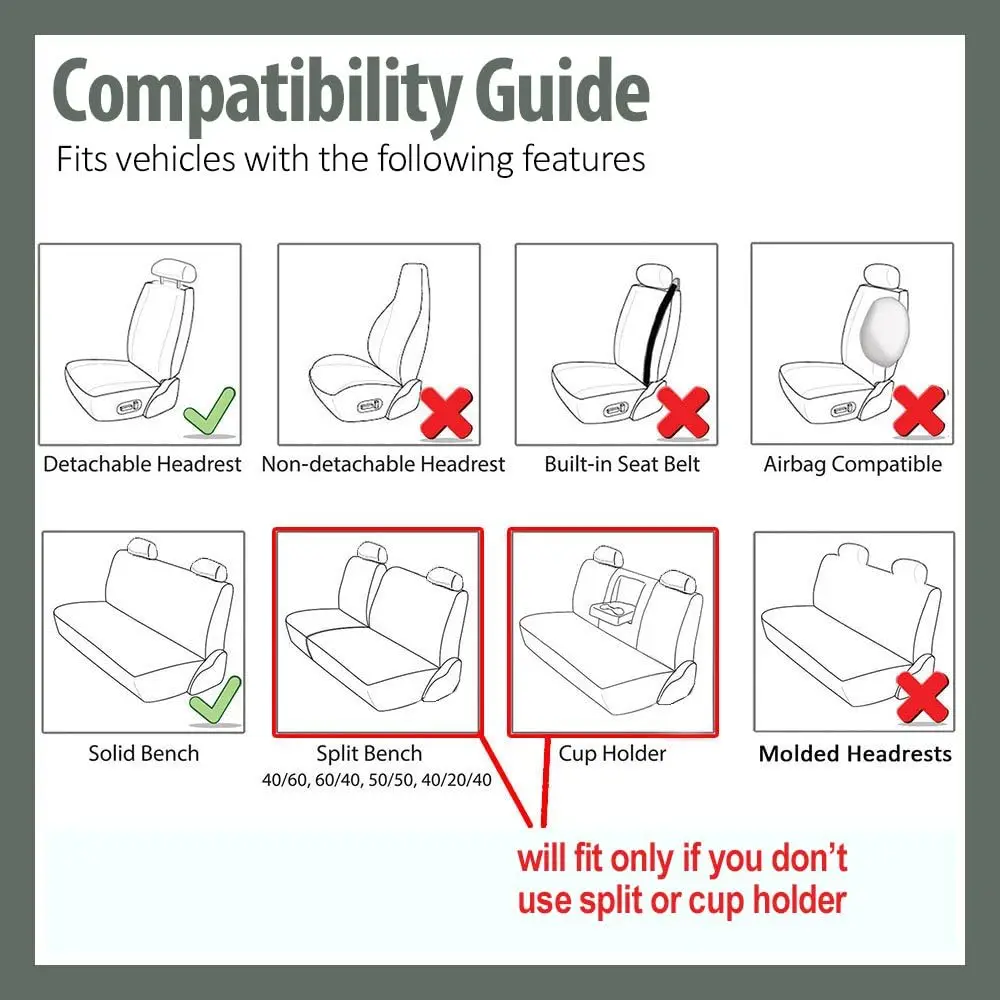 Compatibility Guide

Fits vehicles with the following features

Detachable Headrest

Non-detachable Headrest

Built-in Seat Belt

Airbag Compatible

Solid Bench

Split Bench
40/60, 60/40, 50/50, 40/20/40

Cup Holder

Molded Headrests

will fit only if you don't use split or cup holder