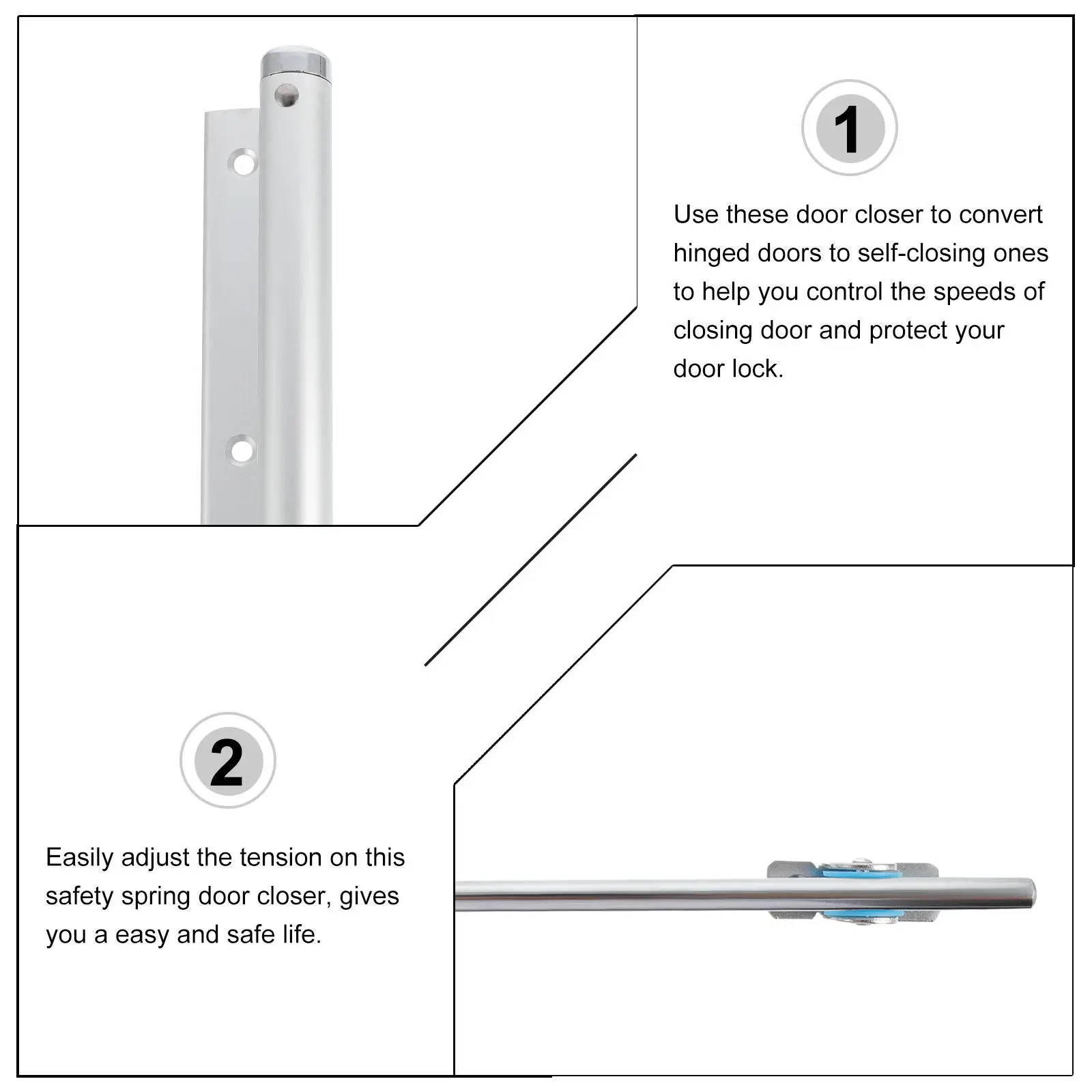 1

Use these door closer to convert hinged doors to self-closing ones to help you control the speeds of closing door and protect your door lock.

2

Easily adjust the tension on this safety spring door closer, gives you a easy and safe life.