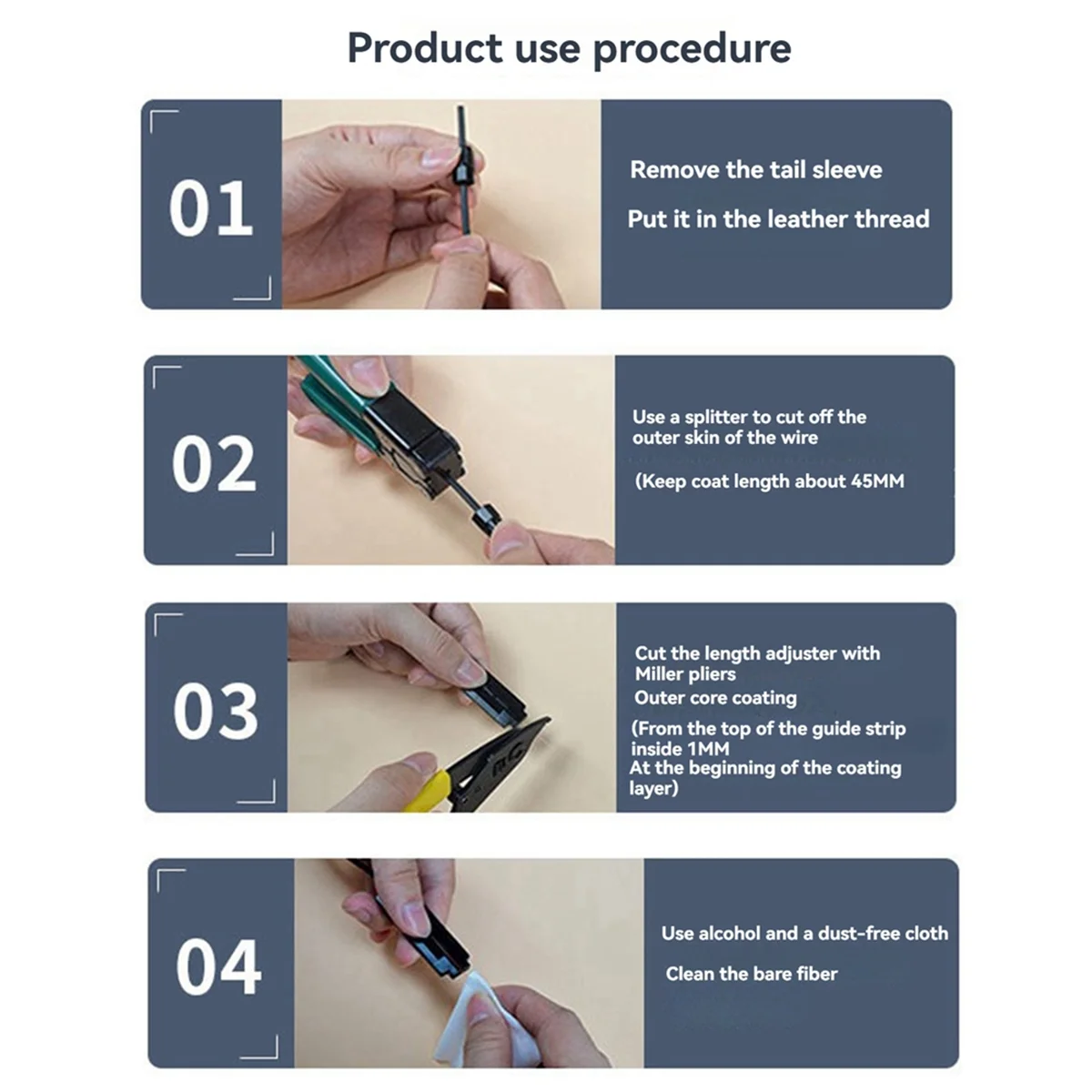 Product use procedure

01

Remove the tail sleeve

Put it in the leather thread

02

Use a splitter to cut off the outer skin of the wire

(Keep coat length about 45MM

03

Cut the length adjuster with Miller pliers

Outer core coating

(From the top of the guide strip inside 1MM

At the beginning of the coating layer)

04

Use alcohol and a dust-free cloth

Clean the bare fiber