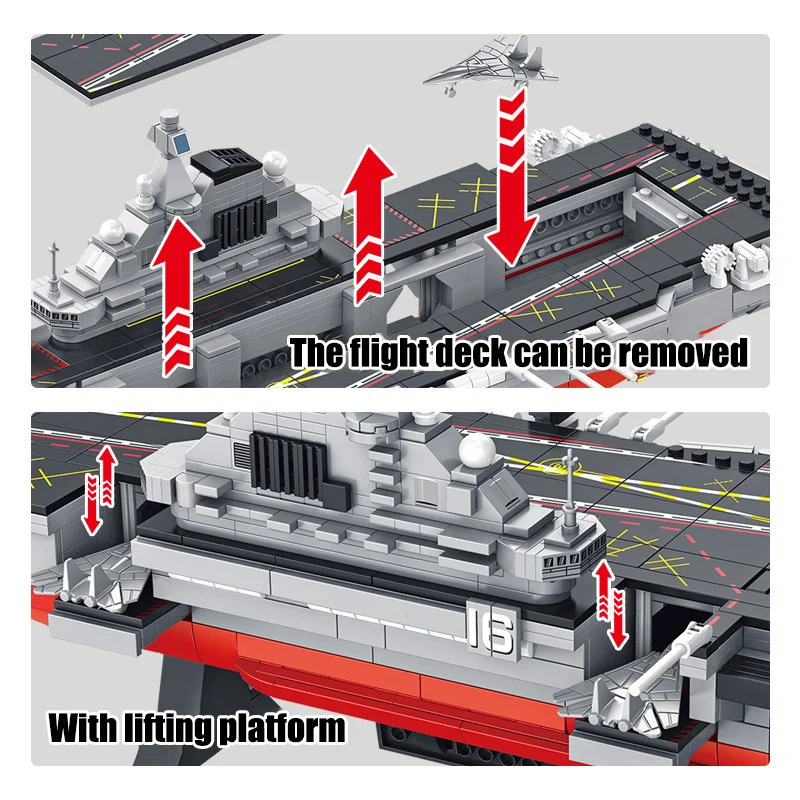 The flight deck can be removed

16

With lifting platform