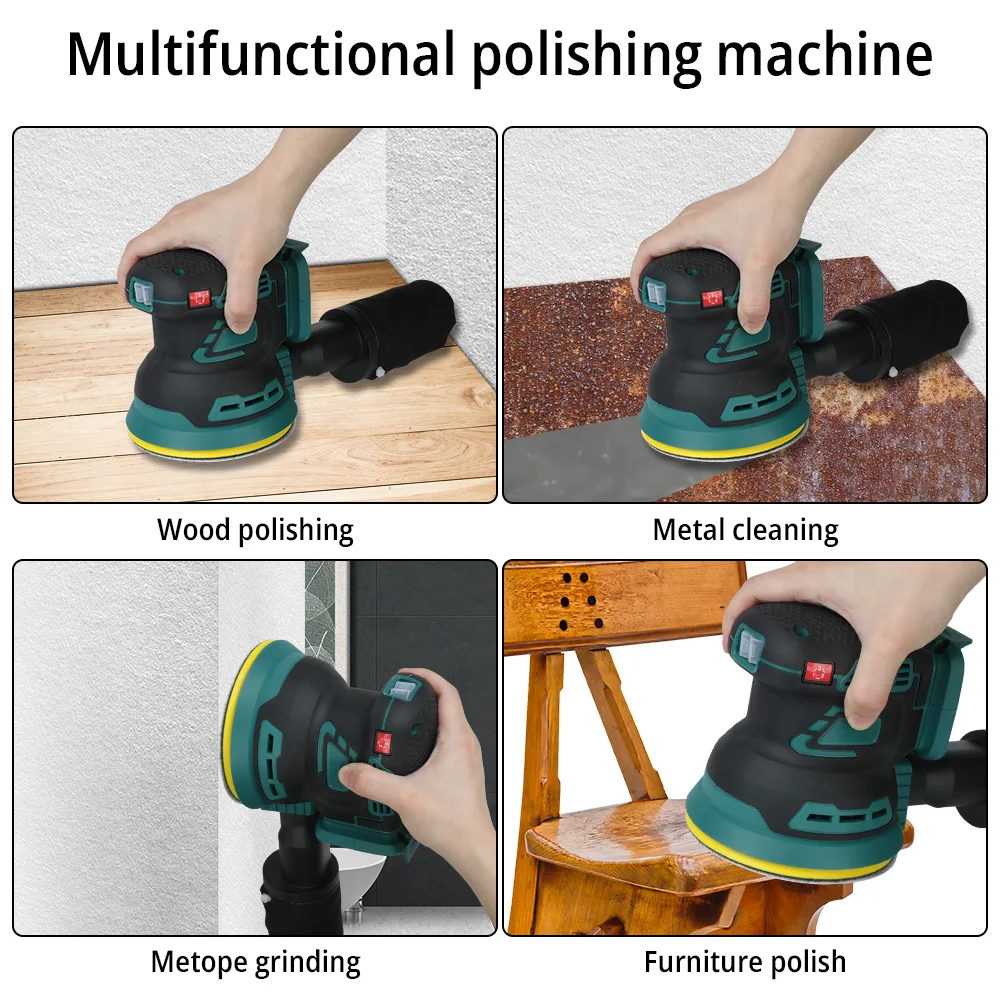 Multifunctional polishing machine

Wood polishing

Metal cleaning

Metope grinding

Furniture polish