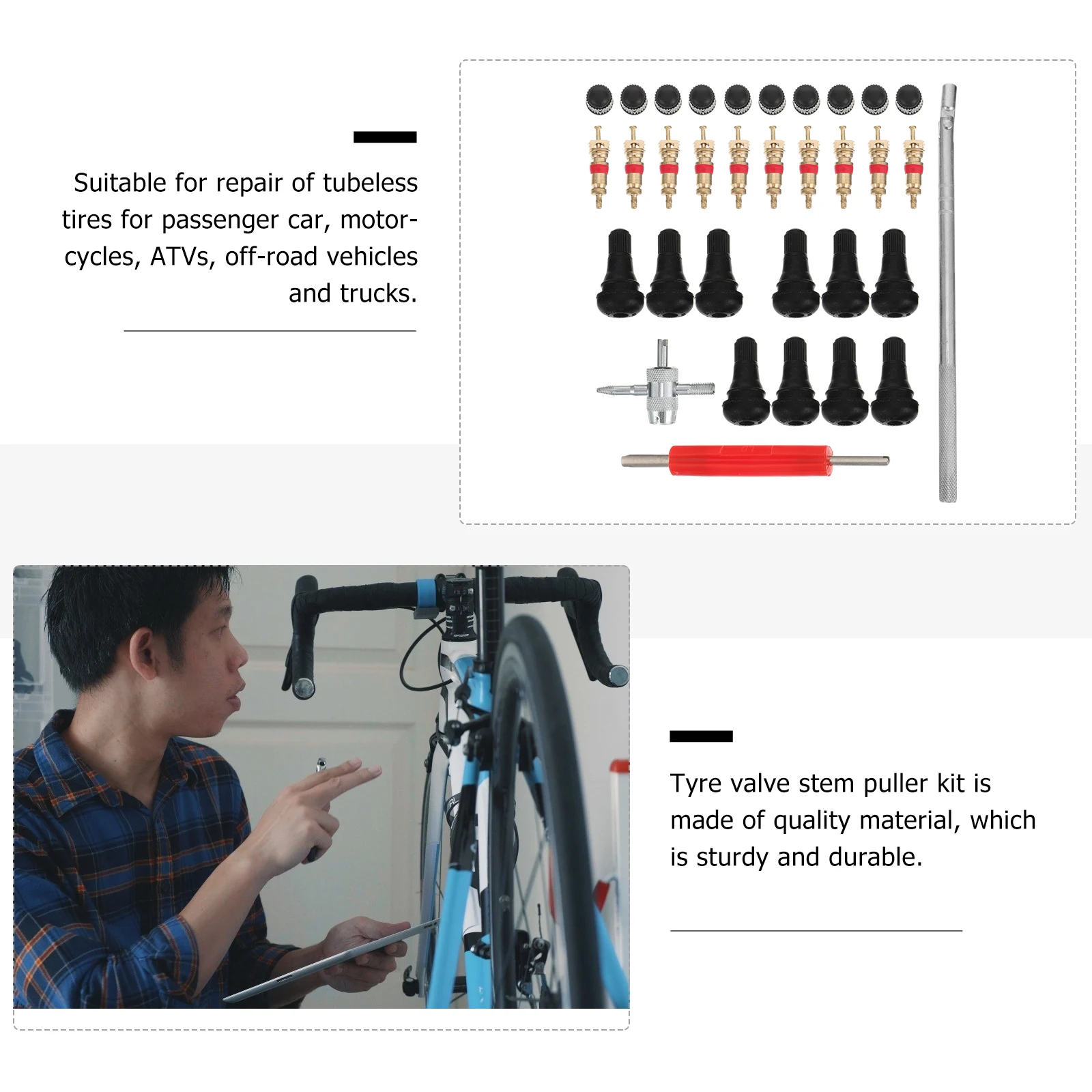 Suitable for repair of tubeless tires for passenger car, motorcycles, ATVs, off-road vehicles and trucks.

Tyre valve stem puller kit is made of quality material, which is sturdy and durable.