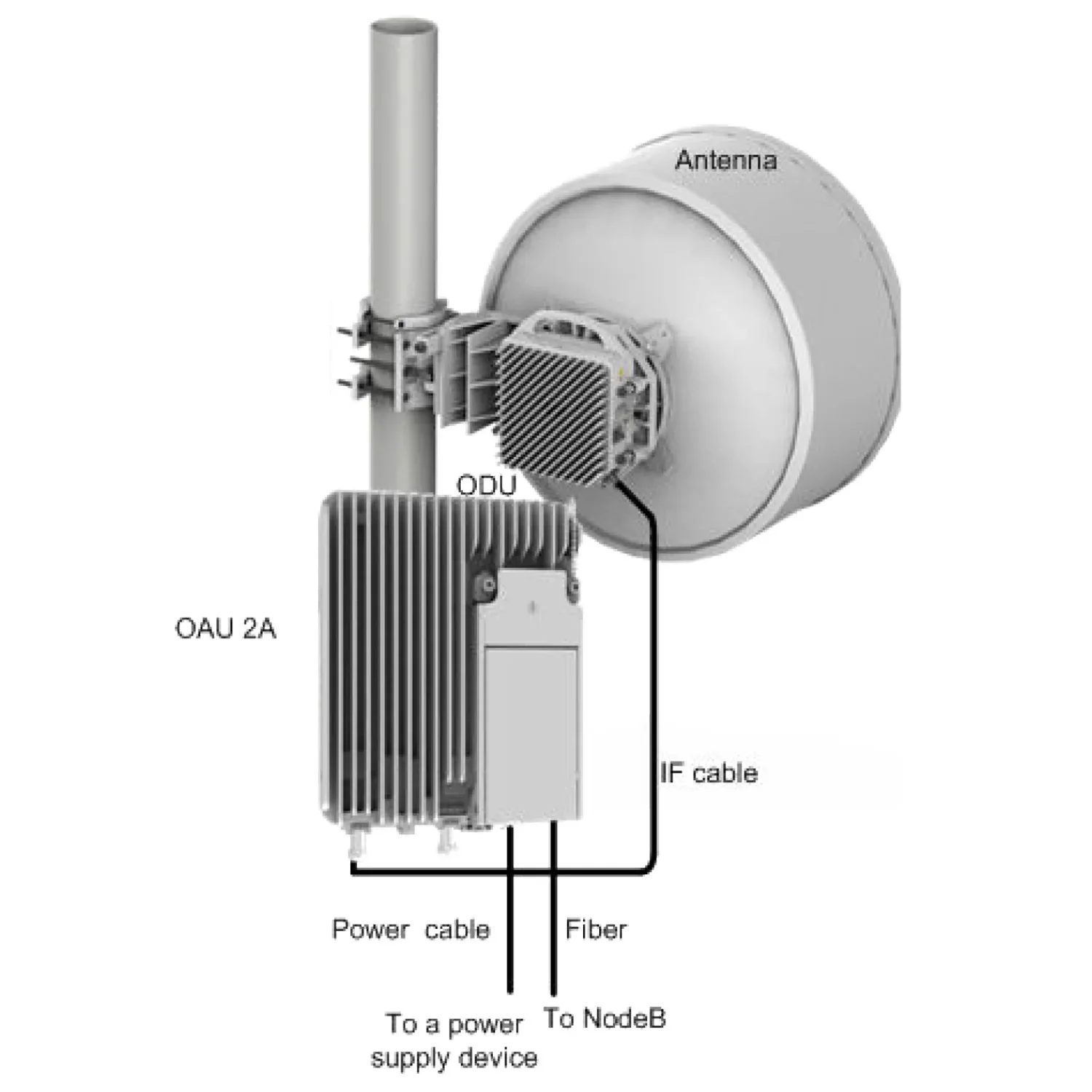 Antenna

ODU

OAU 2A

IF cable

Power cable

Fiber

To a power supply device

To NodeB