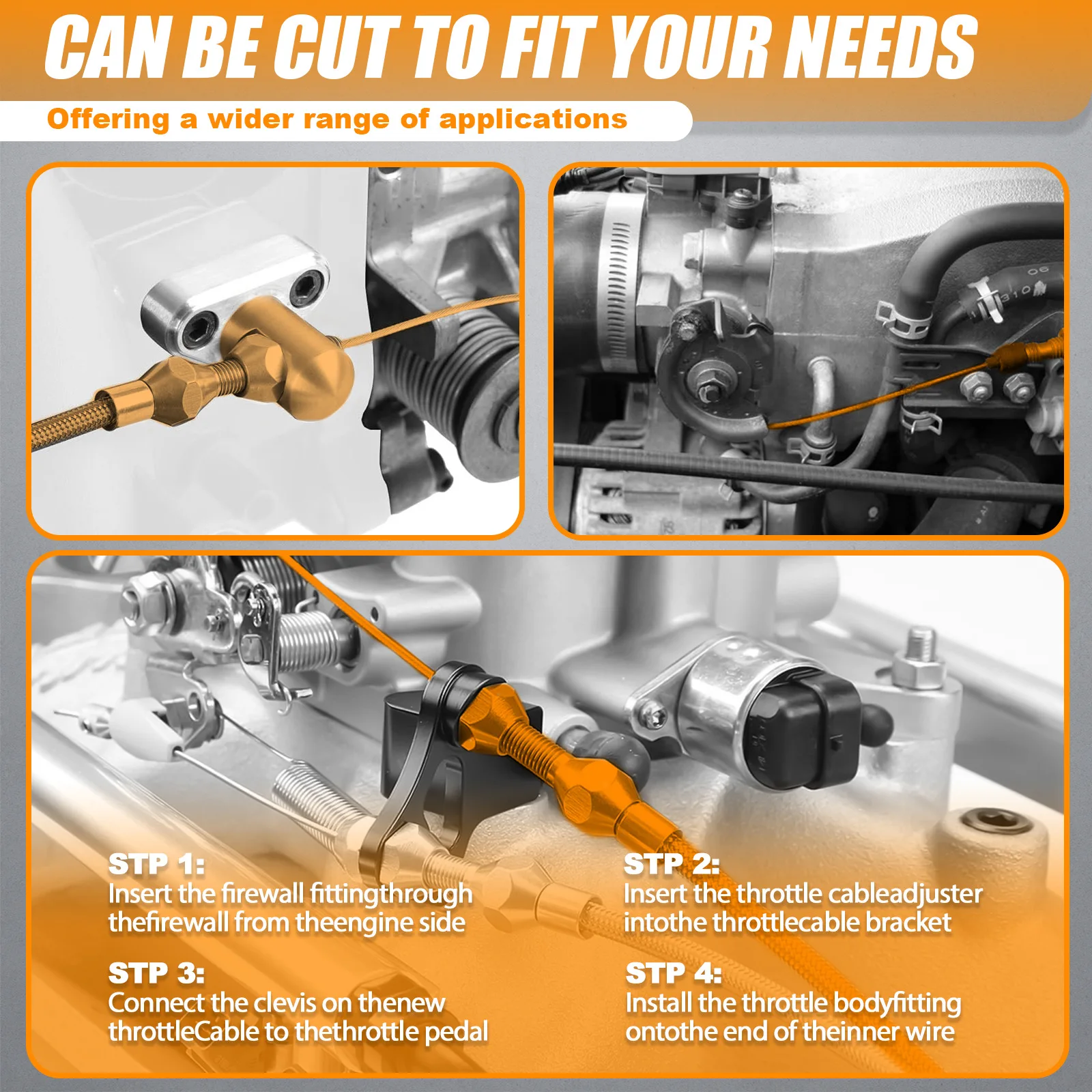 CAN BE CUT TO FIT YOUR NEEDS

Offering a wider range of applications

STP 1:
Insert the firewall fittingthrough thefirewall from theengine side

STP 2:
Insert the throttle cableadjuster intothe throttlecable bracket

STP 3:
Connect the clevis on thenew throttleCable to thethrottle pedal

STP 4:
Install the throttle bodyfitting ontothe end of theinner wire