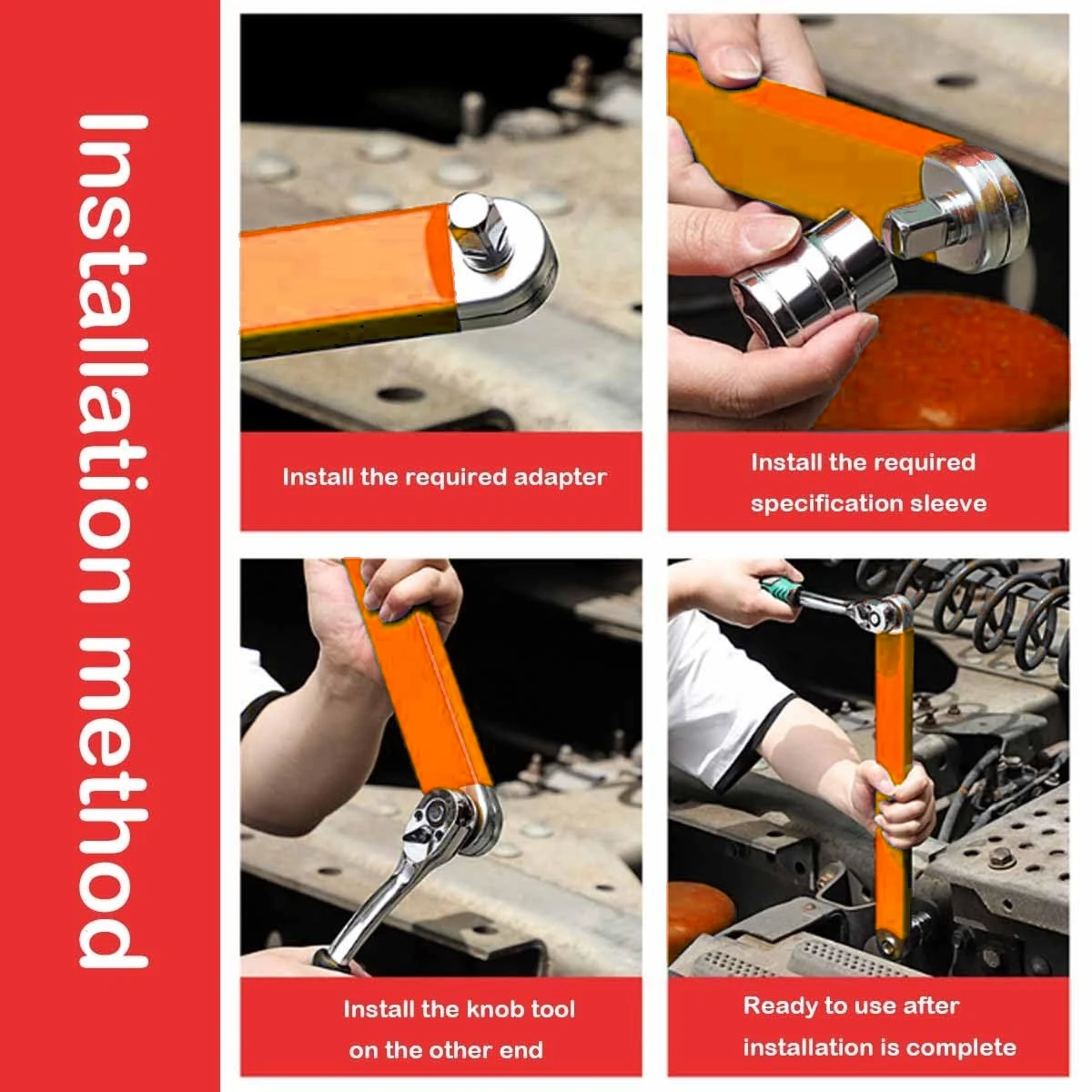 Installation method

Install the required adapter

Install the required specification sleeve

Install the knob tool on the other end

Ready to use after installation is complete