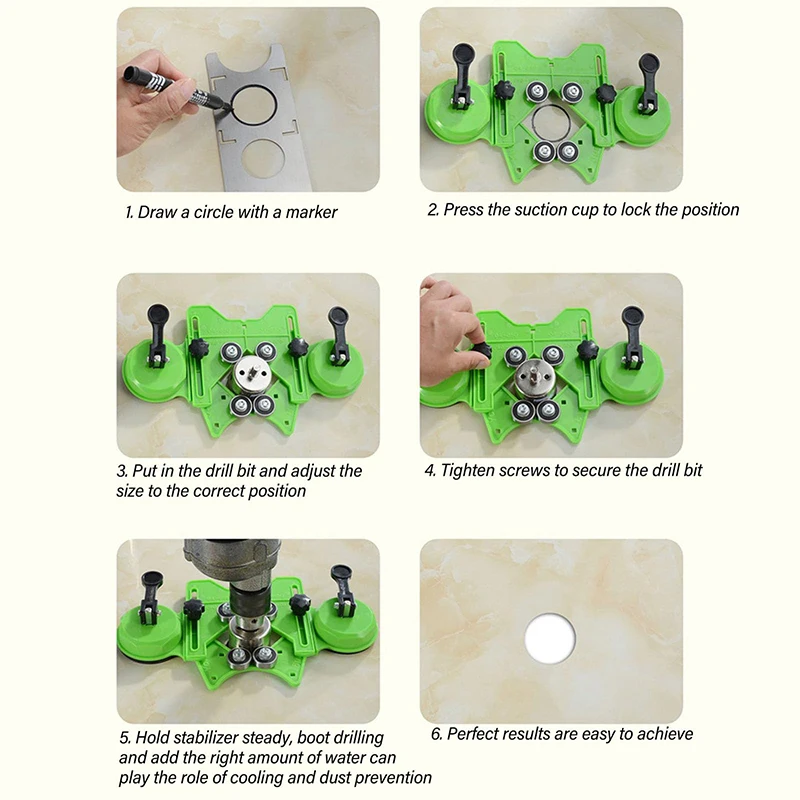 1. Draw a circle with a marker

2. Press the suction cup to lock the position

3. Put in the drill bit and adjust the size to the correct position

4. Tighten screws to secure the drill bit

5. Hold stabilizer steady, boot drilling and add the right amount of water can play the role of cooling and dust prevention

6. Perfect results are easy to achieve