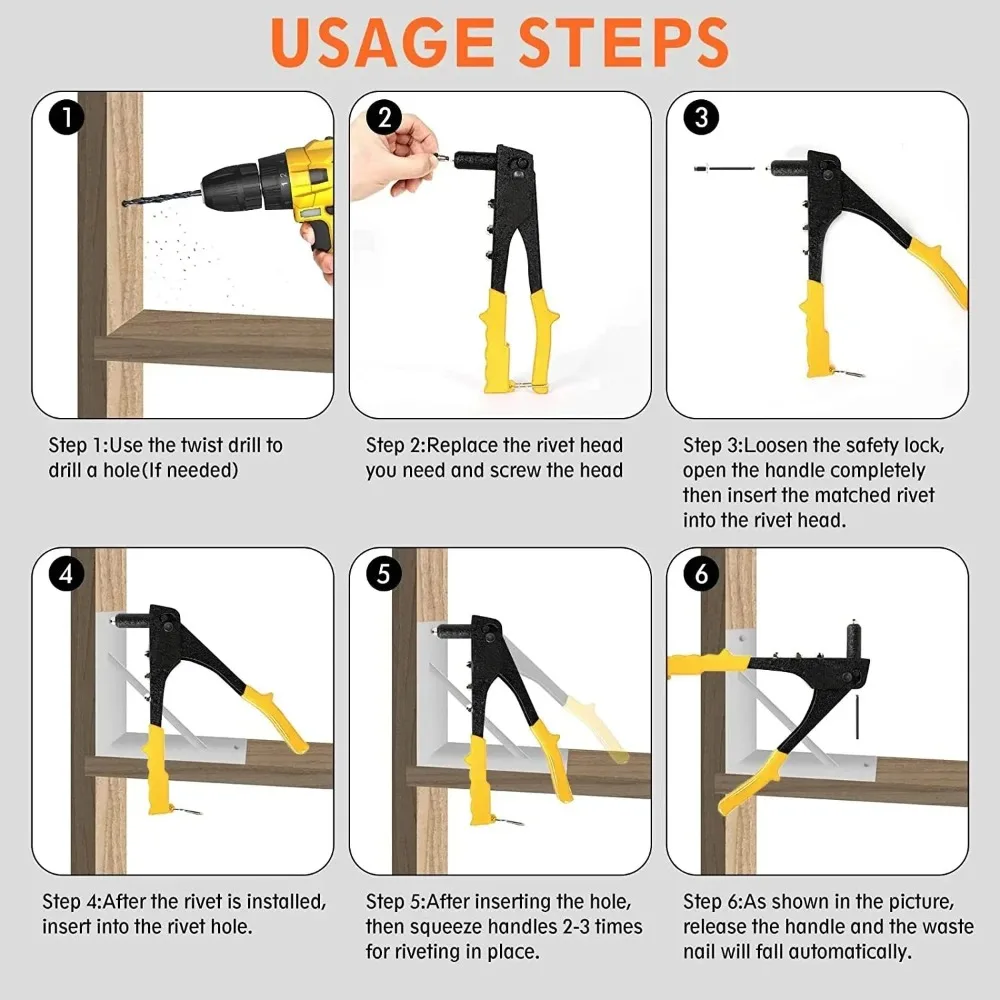 USAGE STEPS

1

Step 1:Use the twist drill to drill a hole(If needed)

2

Step 2:Replace the rivet head you need and screw the head

3

Step 3:Loosen the safety lock, open the handle completely then insert the matched rivet into the rivet head.

4

Step 4:After the rivet is installed, insert into the rivet hole.

5

Step 5:After inserting the hole, then squeeze handles 2-3 times for riveting in place.

6

Step 6:As shown in the picture, release the handle and the waste nail will fall automatically.