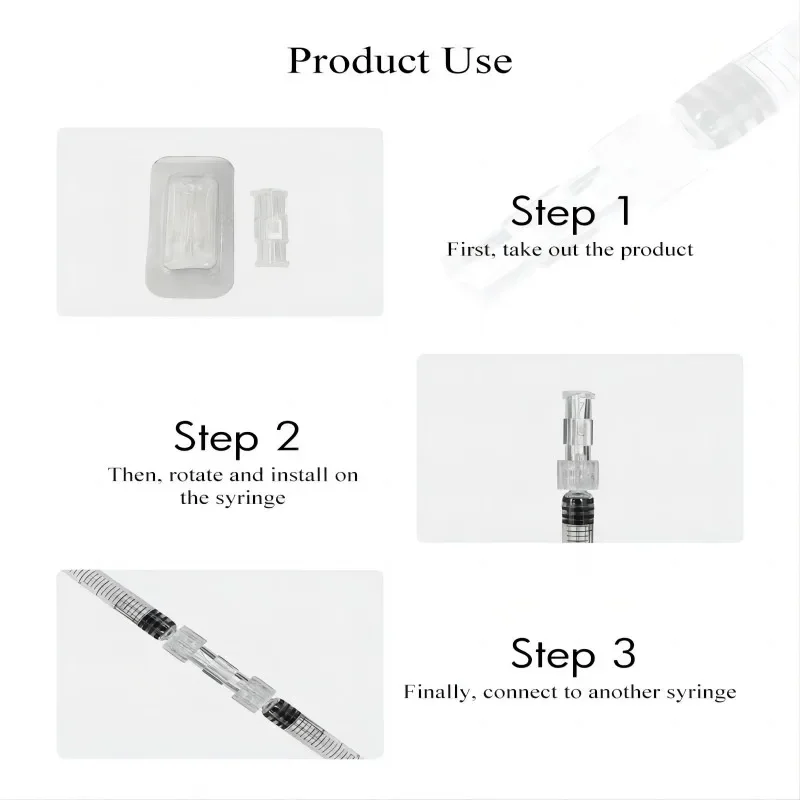 Product Use

Step 1
First, take out the product

Step 2
Then, rotate and install on the syringe

Step 3
Finally, connect to another syringe